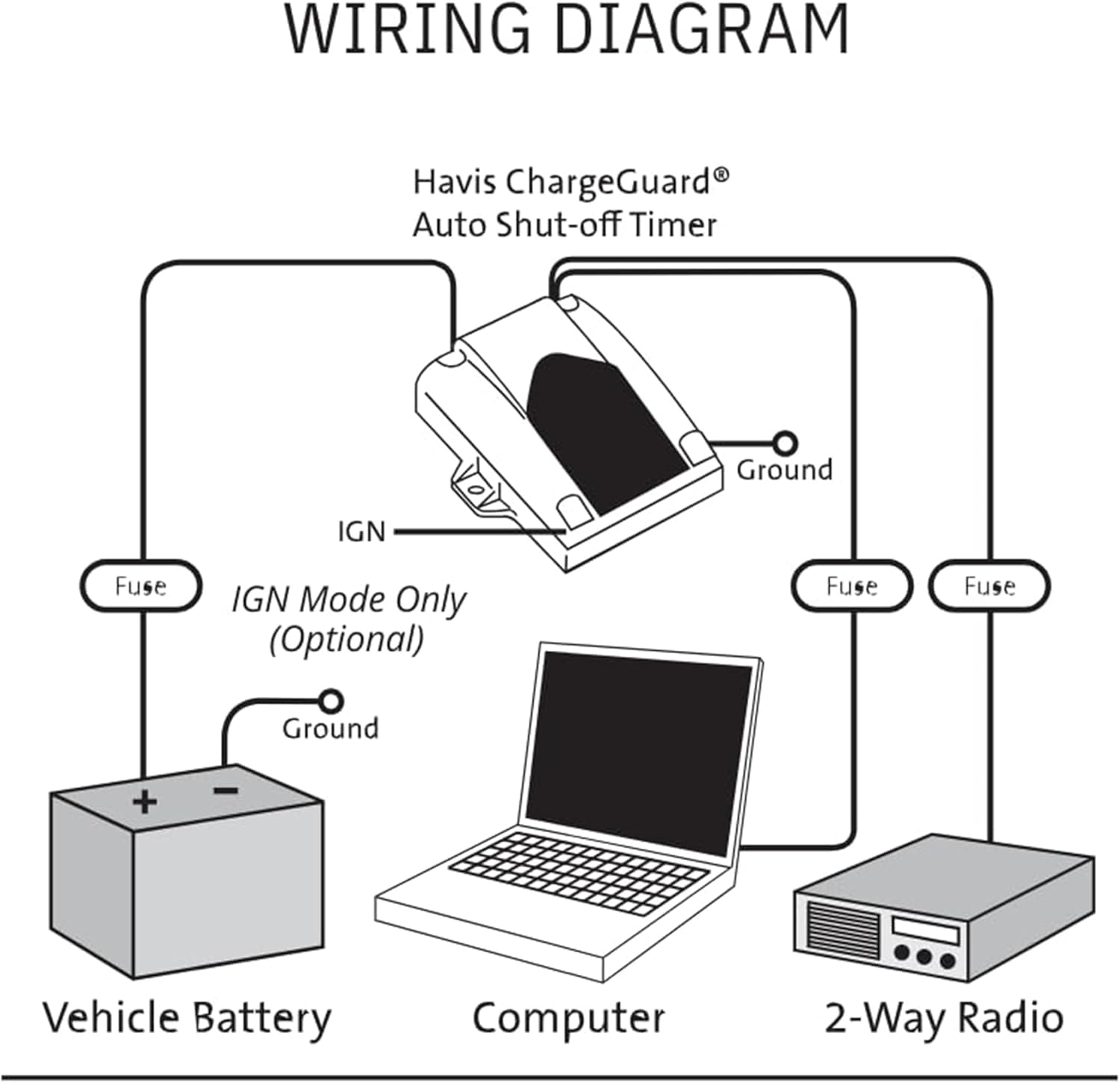 WIRING DIAGRAM

Havis ChargeGuard®
Auto Shut-off Timer

Ground

IGN

Fuse

IGN Mode Only
(Optional)

Fuse

Fuse

Ground

+ −

Vehicle Battery

Computer

2-Way Radio