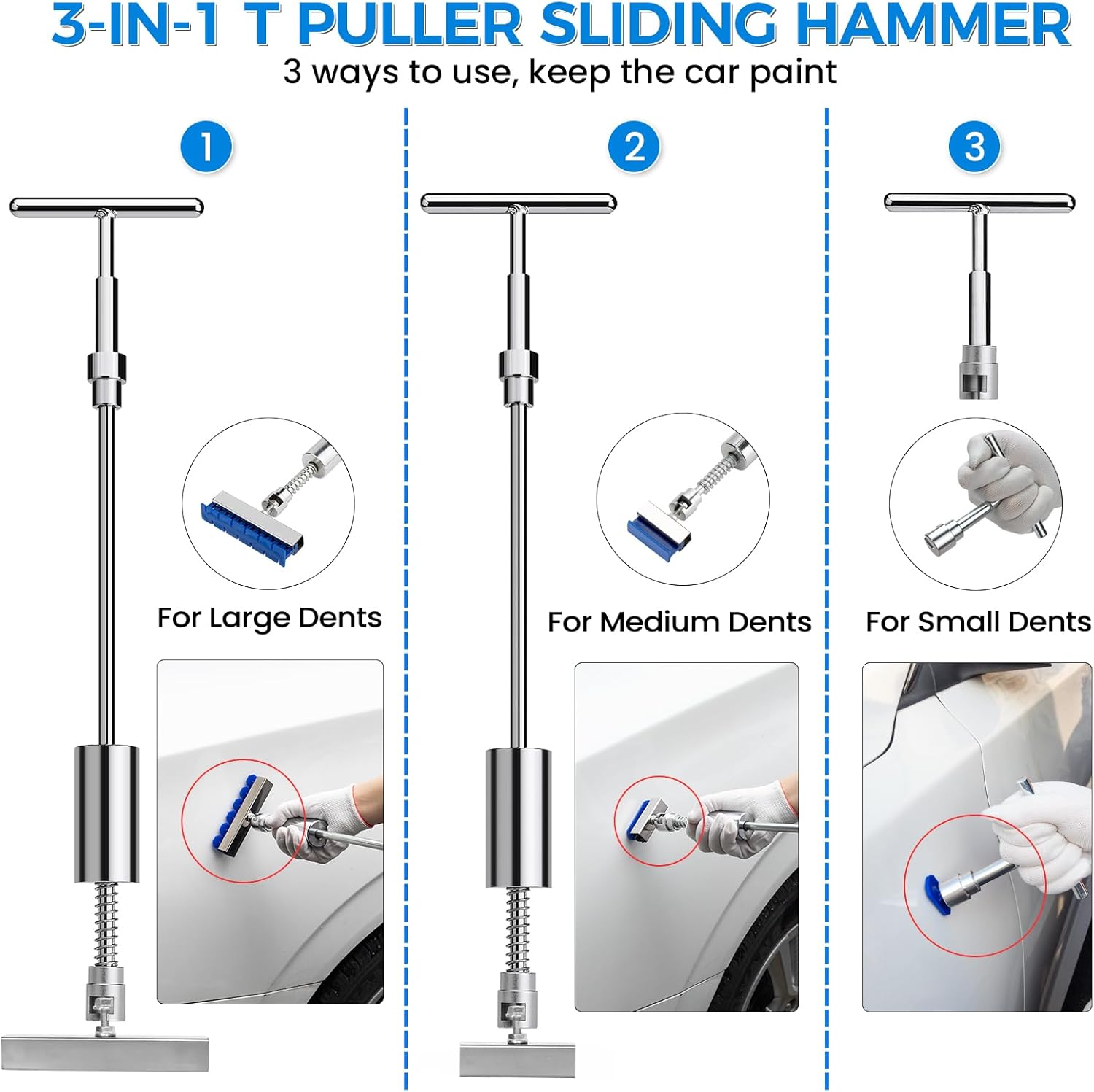 3-IN-1 T PULLER SLIDING HAMMER
3 ways to use, keep the car paint

1

For Large Dents

2

For Medium Dents

3

For Small Dents