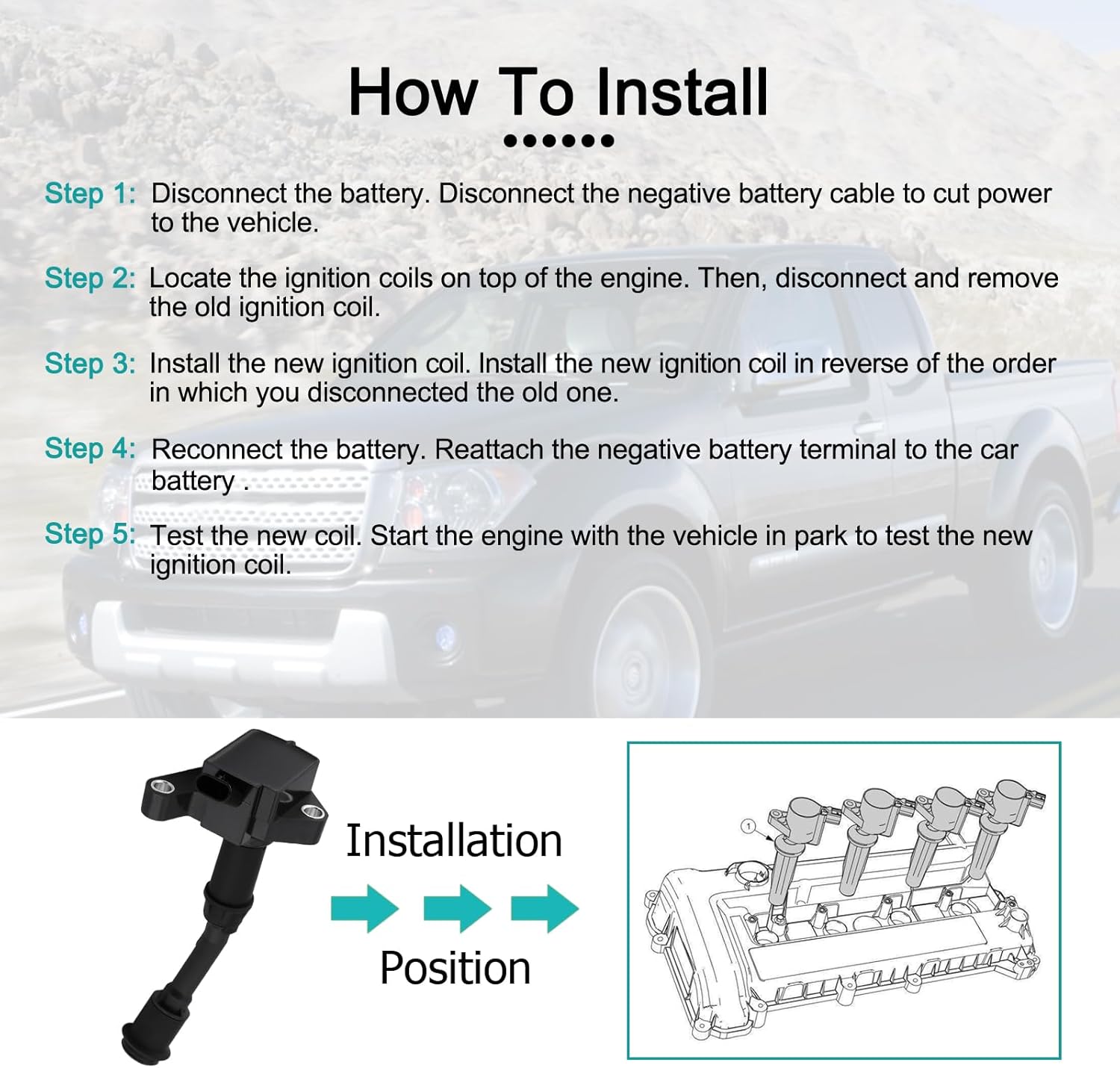 How To Install

Step 1: Disconnect the battery. Disconnect the negative battery cable to cut power to the vehicle.

Step 2: Locate the ignition coils on top of the engine. Then, disconnect and remove the old ignition coil.

Step 3: Install the new ignition coil. Install the new ignition coil in reverse of the order in which you disconnected the old one.

Step 4: Reconnect the battery. Reattach the negative battery terminal to the car battery .

Step 5: Test the new coil. Start the engine with the vehicle in park to test the new ignition coil.

Installation

Position

1