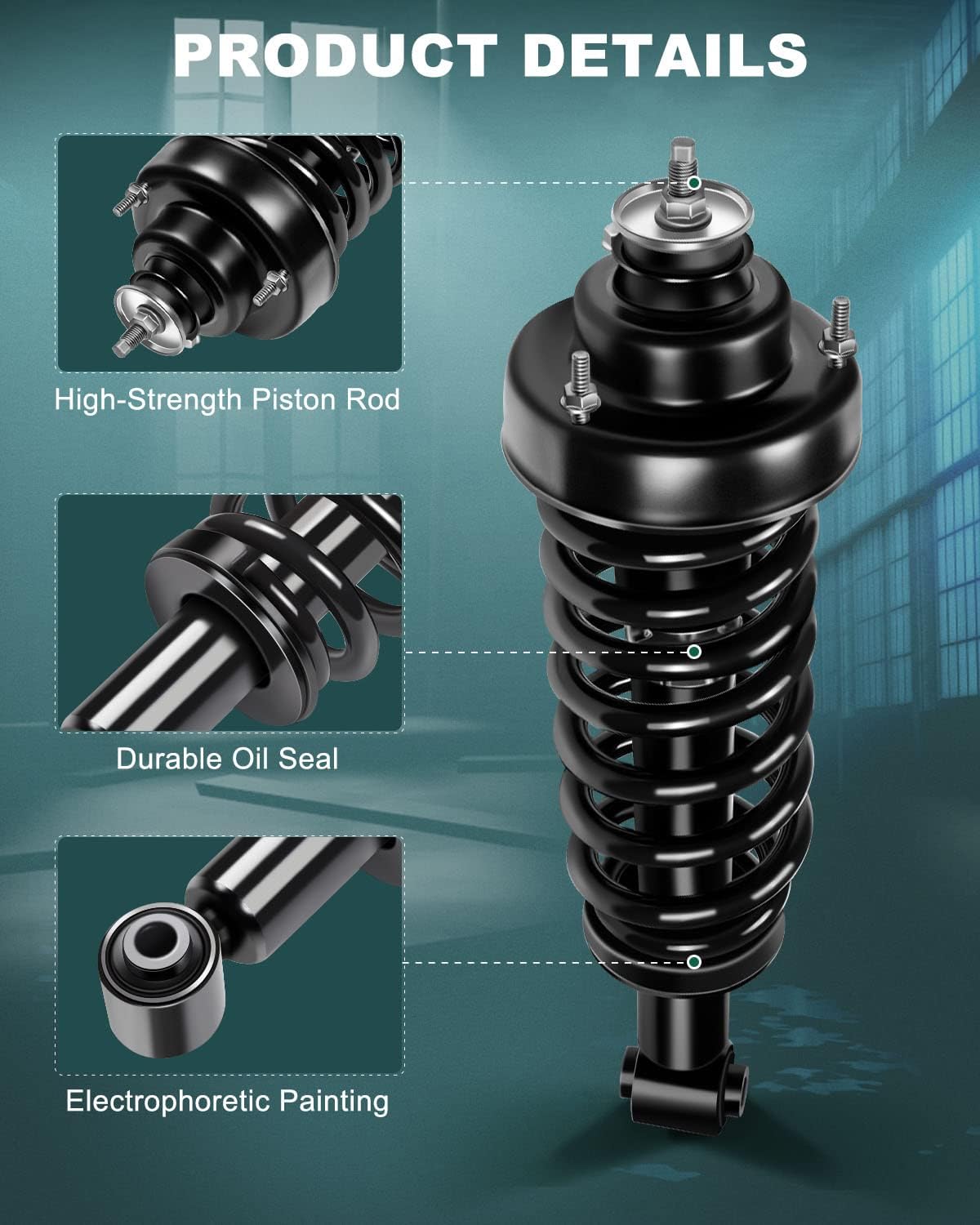 PRODUCT DETAILS

High-Strength Piston Rod

Durable Oil Seal

Electrophoretic Painting