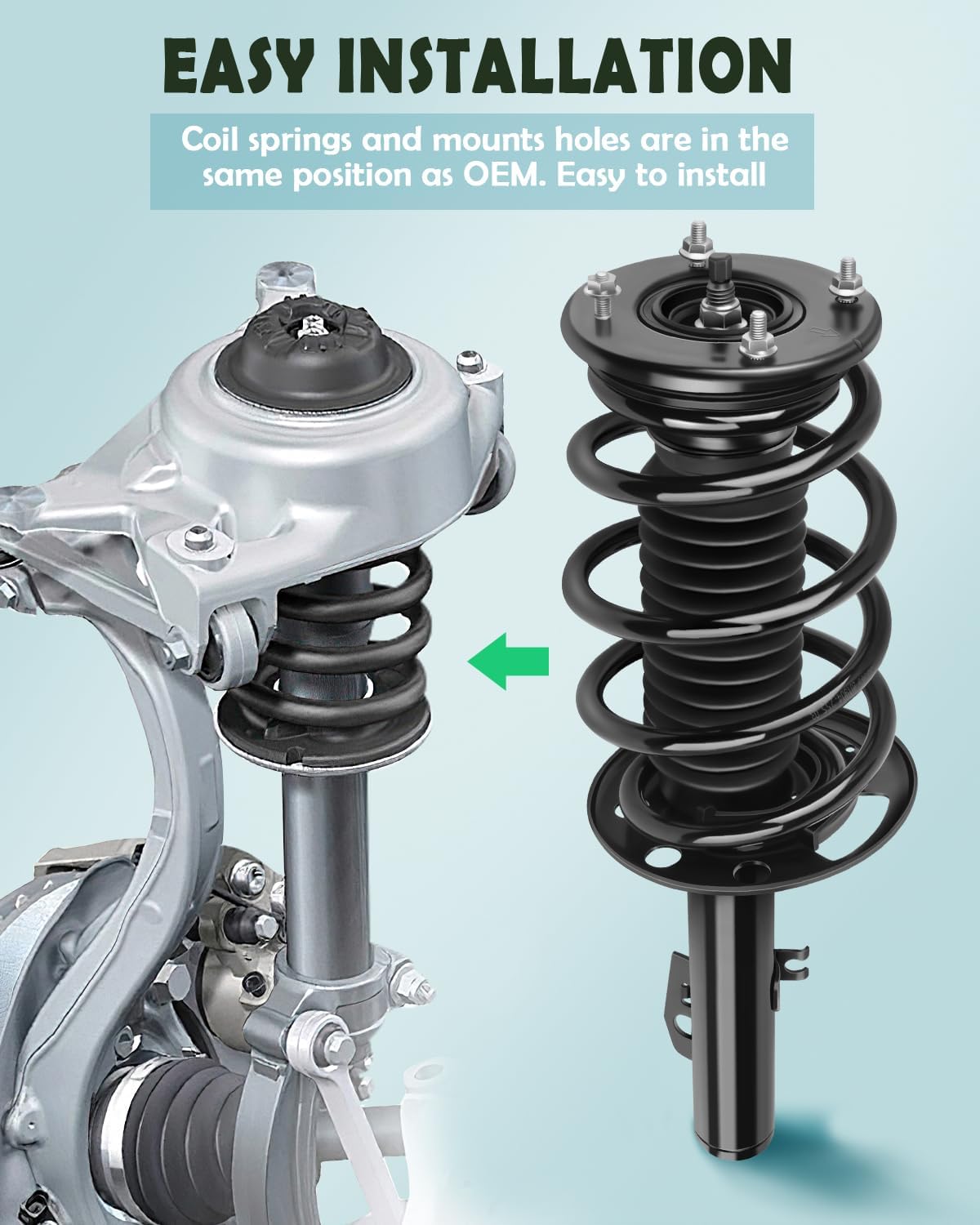 EASY INSTALLATION

Coil springs and mounts holes are in the same position as OEM. Easy to install