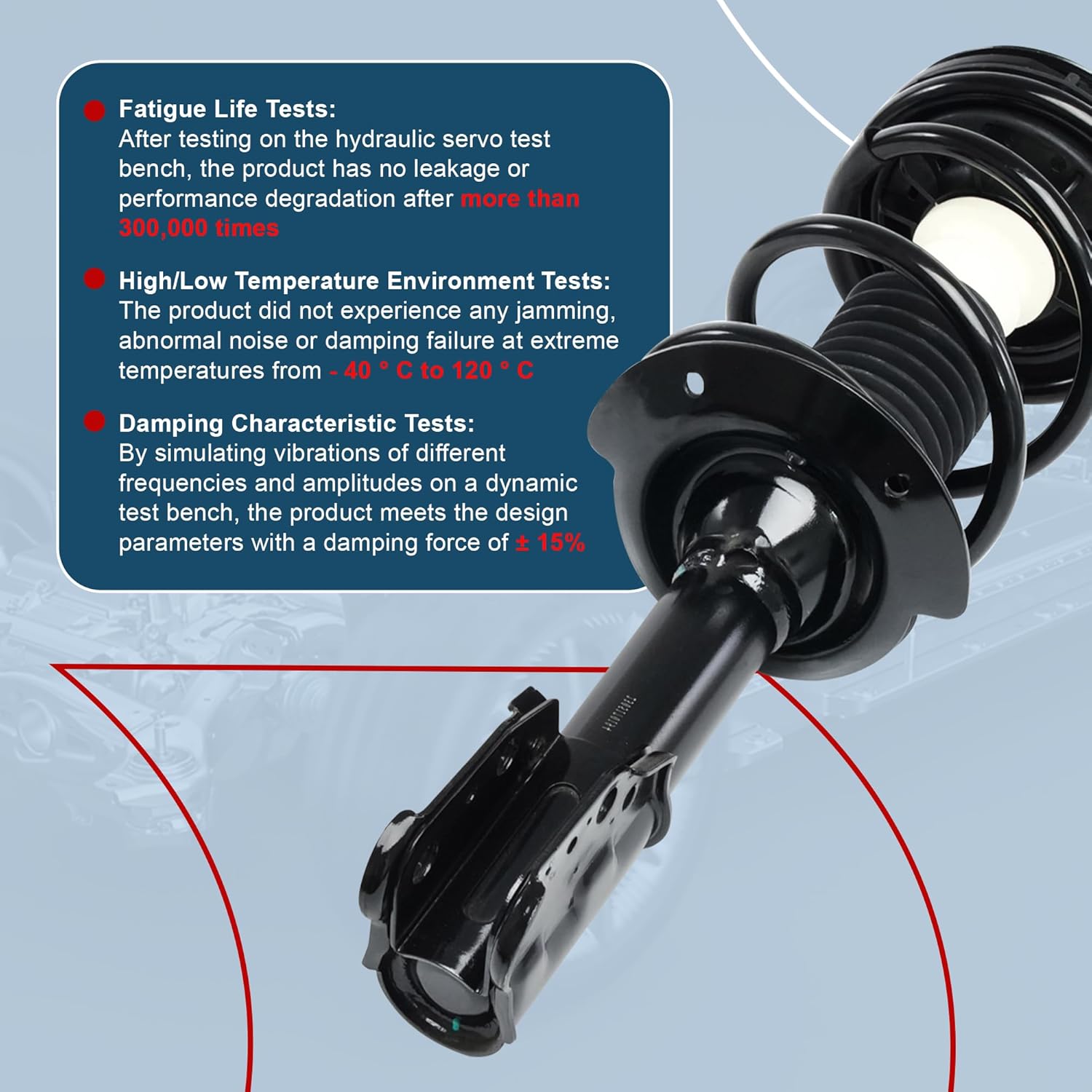 Fatigue Life Tests:
After testing on the hydraulic servo test bench, the product has no leakage or performance degradation after more than 300,000 times

High/Low Temperature Environment Tests:
The product did not experience any jamming, abnormal noise or damping failure at extreme temperatures from - 40 ° C to 120 ° C

Damping Characteristic Tests:
By simulating vibrations of different frequencies and amplitudes on a dynamic test bench, the product meets the design parameters with a damping force of ± 15%