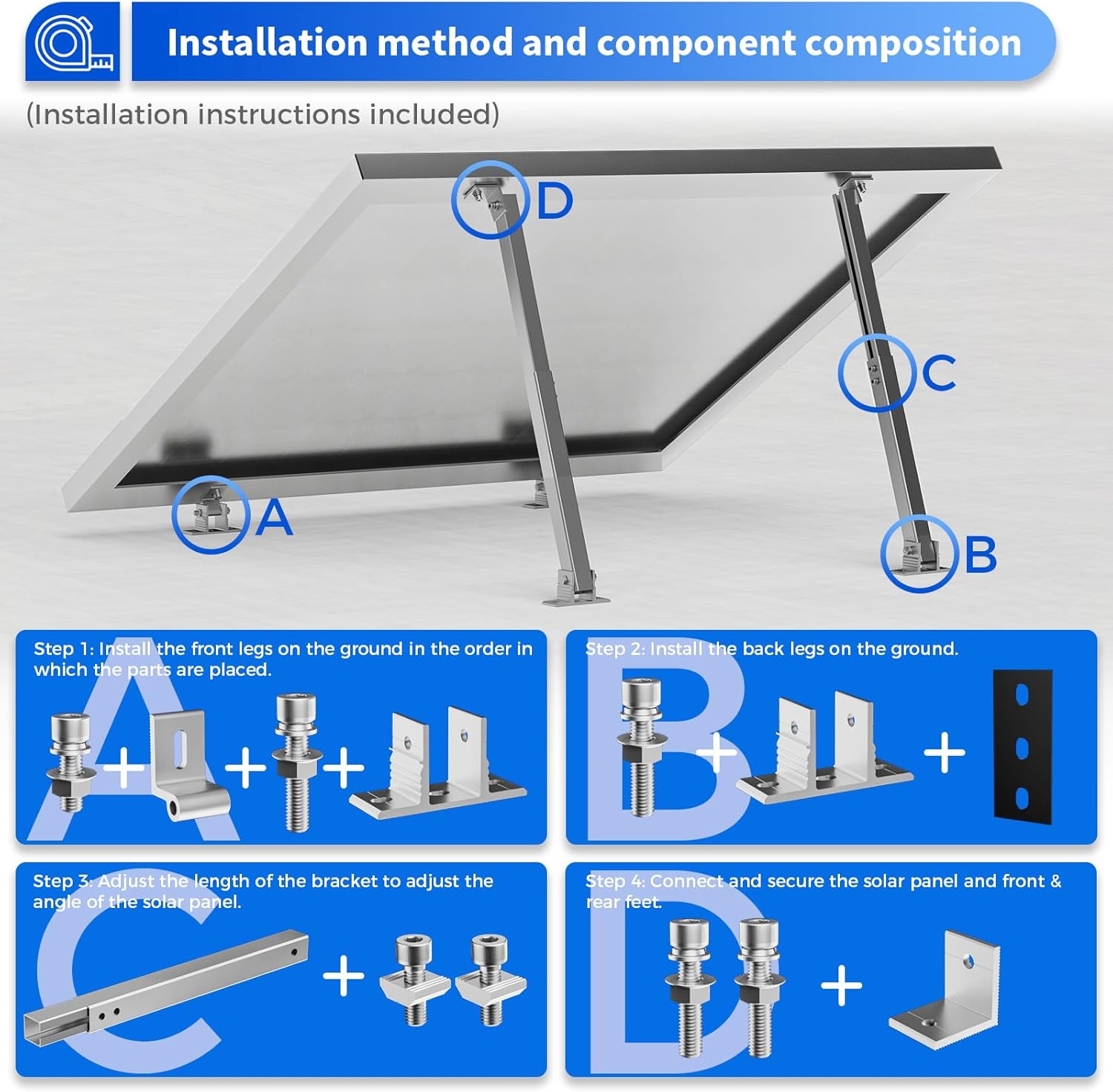 Installation method and component composition

(Installation instructions included)

D

C

A

B

Step 1: Install the front legs on the ground in the order in which the parts are placed.

A

+ + +

Step 2: Install the back legs on the ground.

B

+ +

Step 3: Adjust the length of the bracket to adjust the angle of the solar panel.

C

+

Step 4: Connect and secure the solar panel and front & rear feet.

D

+