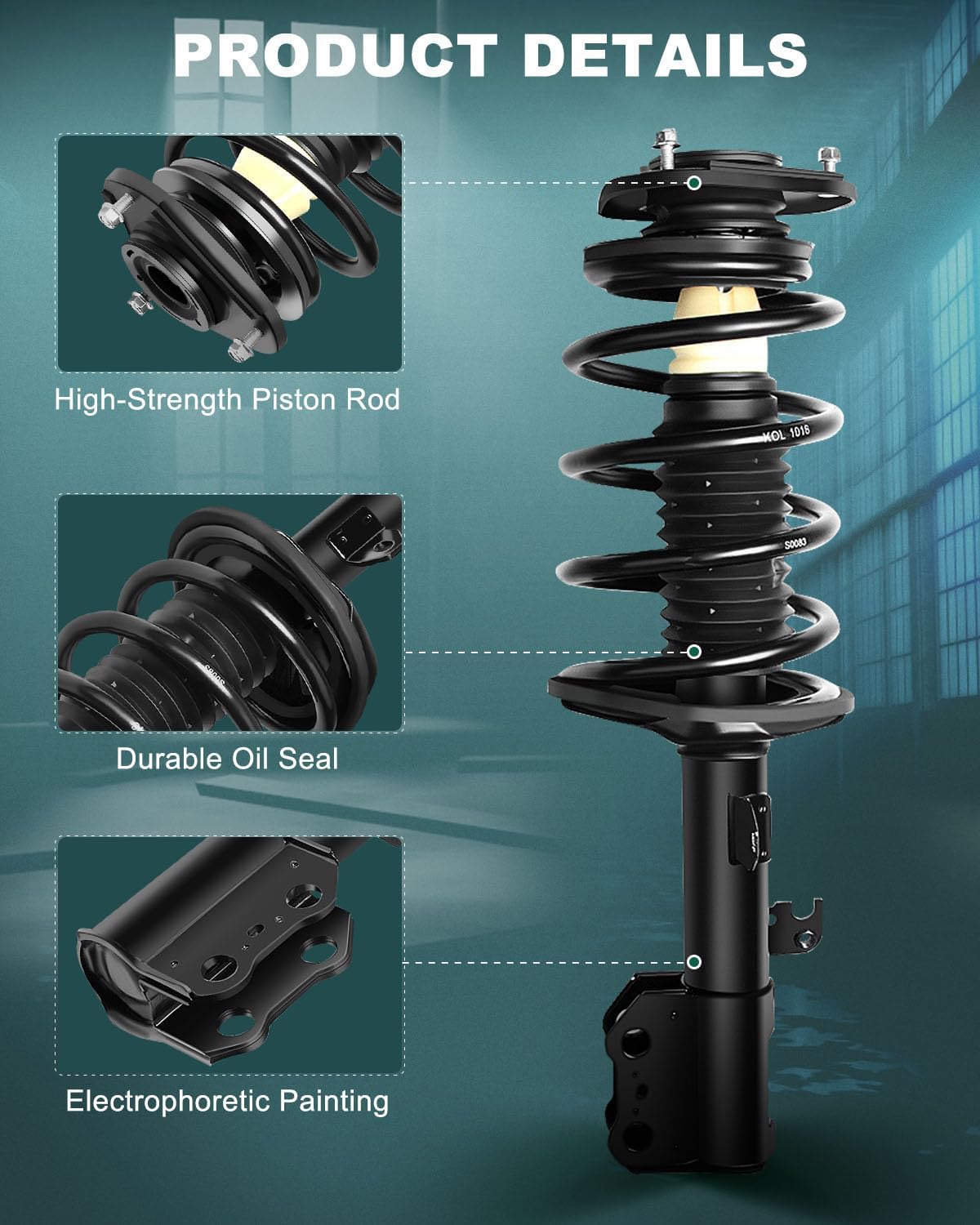 PRODUCT DETAILS

High-Strength Piston Rod

Durable Oil Seal

Electrophoretic Painting

KOL 1016

S0083