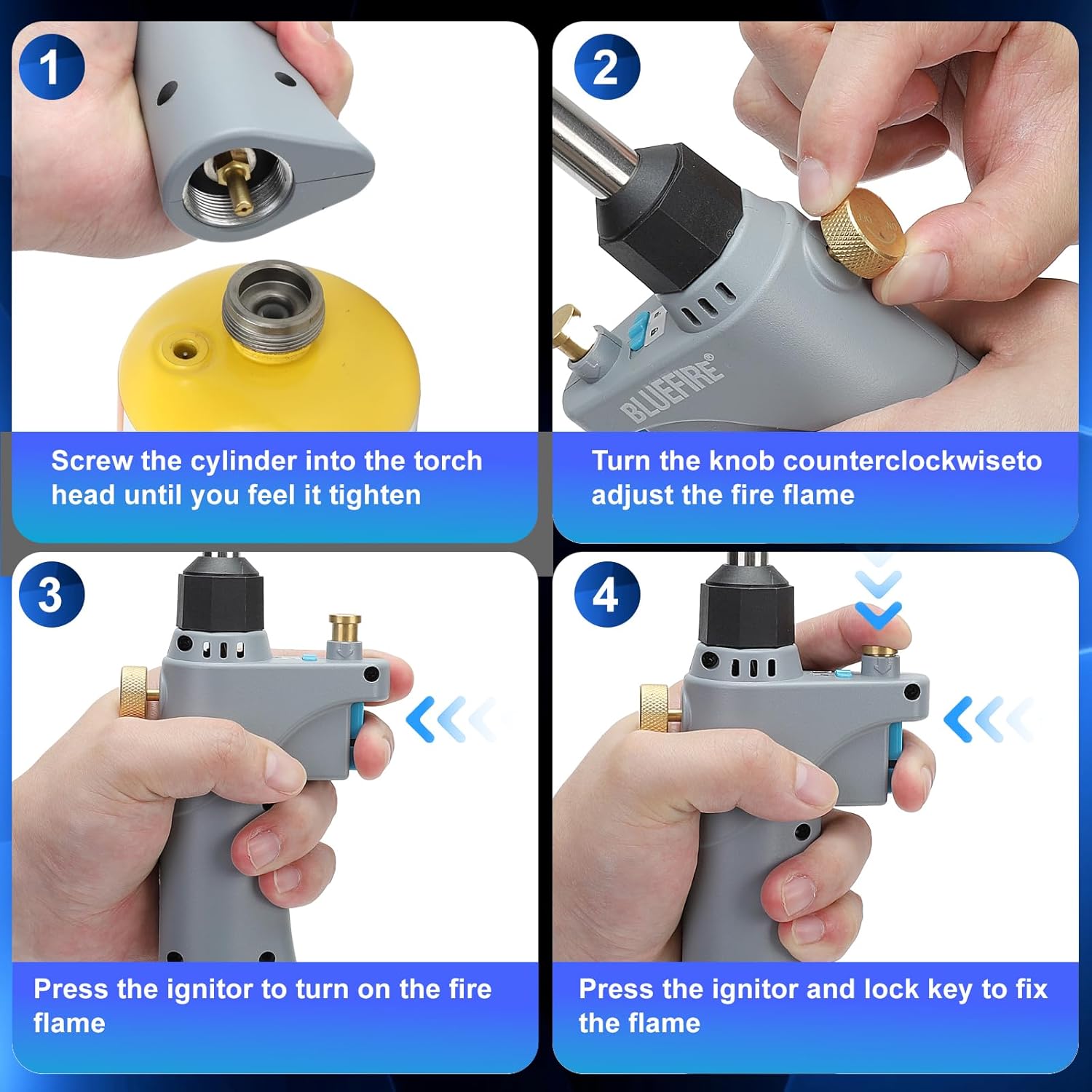 1

Screw the cylinder into the torch head until you feel it tighten

2

BLUEFIRE®

Turn the knob counterclockwiseto adjust the fire flame

3

Press the ignitor to turn on the fire flame

4

Press the ignitor and lock key to fix the flame