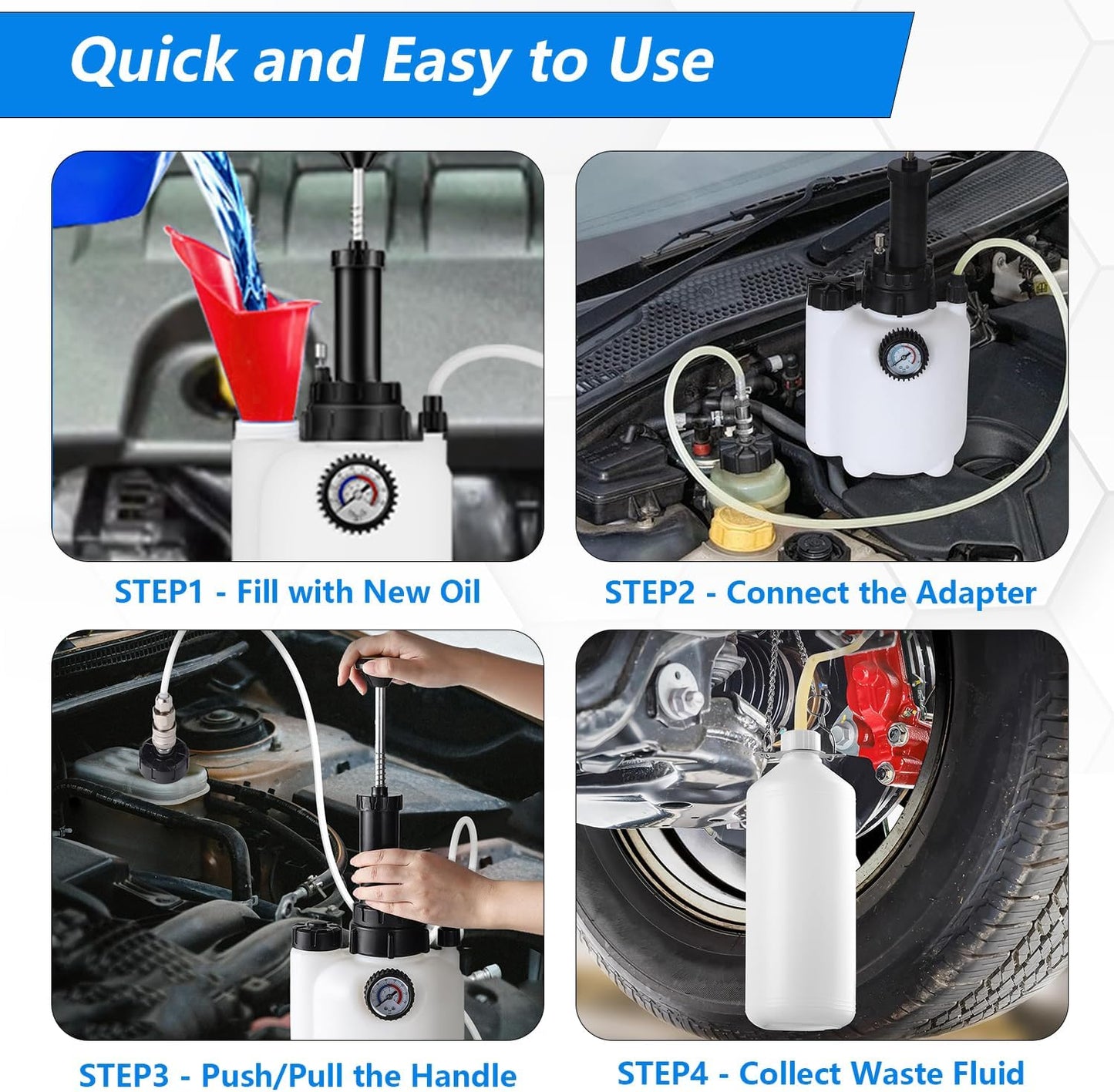 Quick and Easy to Use

STEP1 - Fill with New Oil

STEP2 - Connect the Adapter

STEP3 - Push/Pull the Handle

STEP4 - Collect Waste Fluid