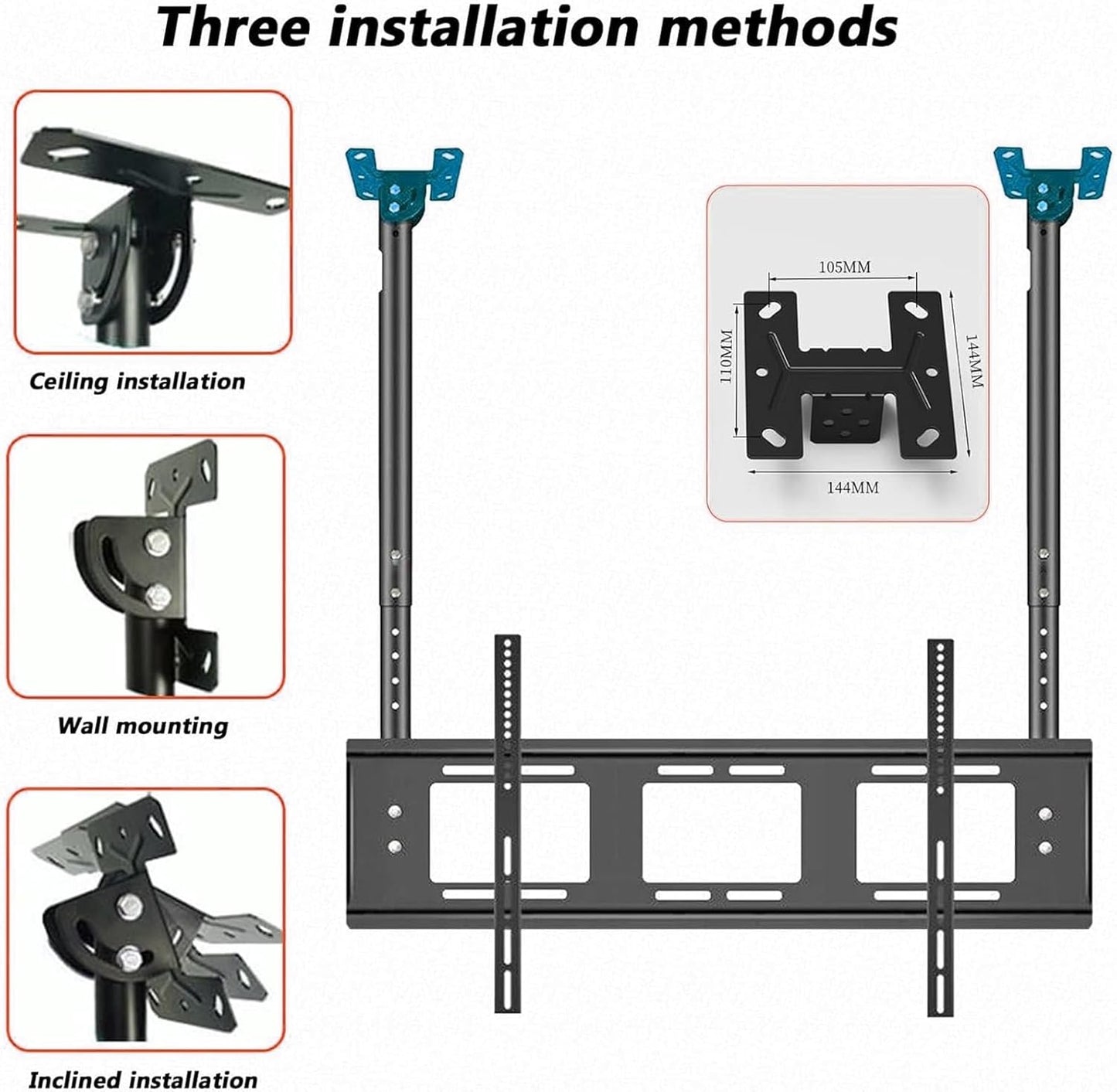 Three installation methods

Ceiling installation

Wall mounting

Inclined installation

105MM

110MM

144MM

144MM