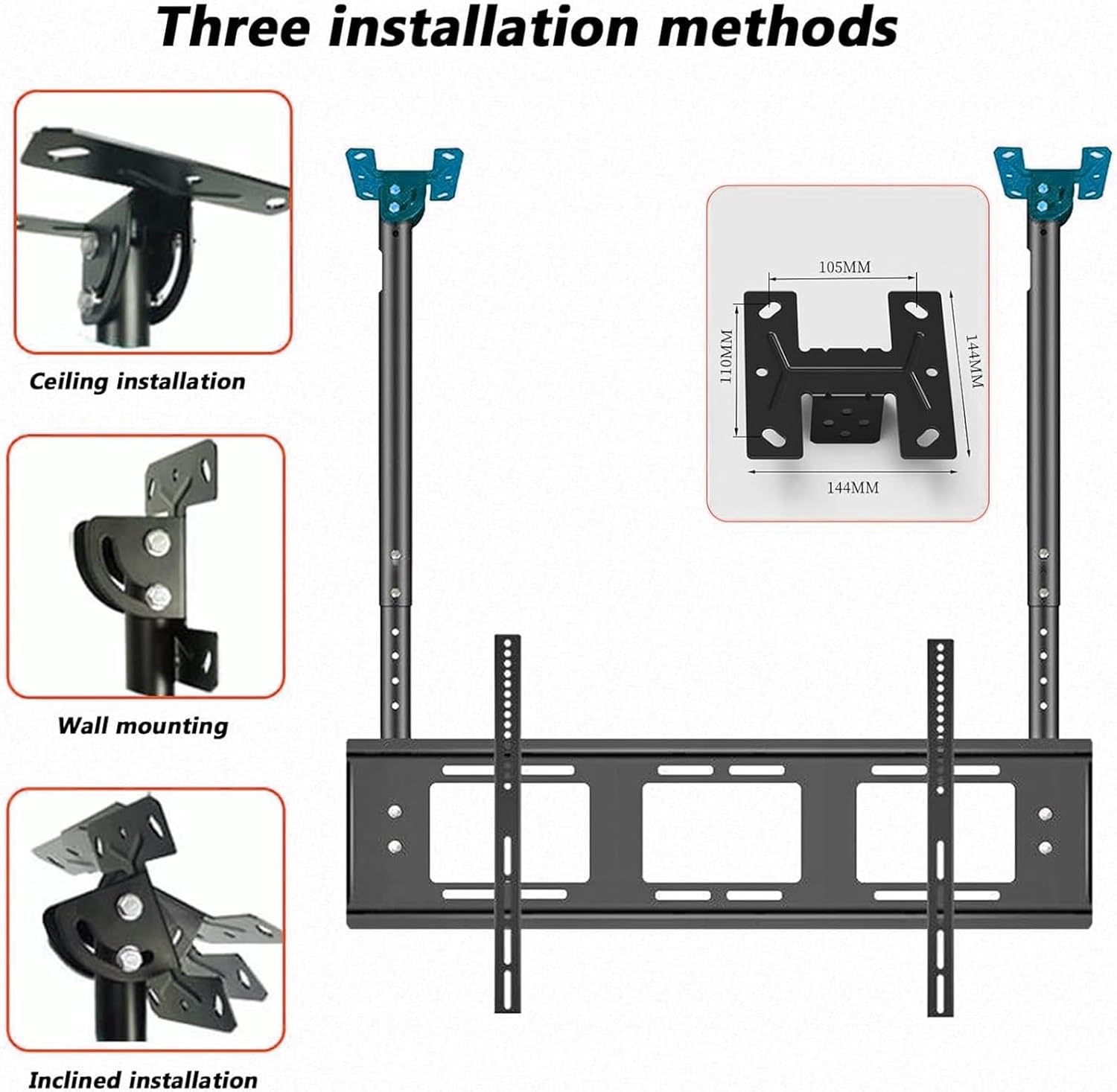 Three installation methods

Ceiling installation

Wall mounting

Inclined installation

105MM

110MM

144MM

144MM