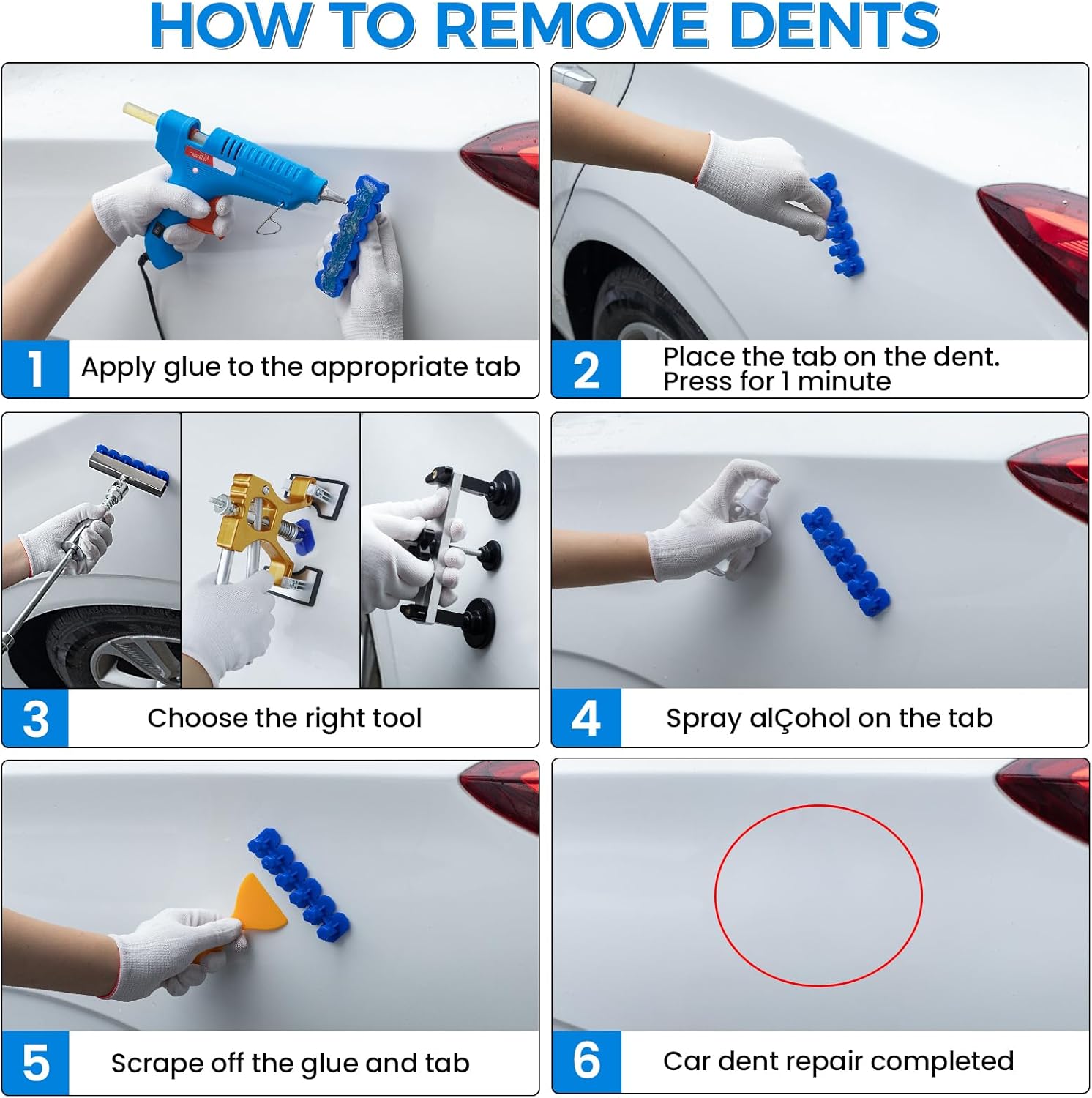 HOW TO REMOVE DENTS

1 Apply glue to the appropriate tab

2 Place the tab on the dent. Press for 1 minute

3 Choose the right tool

4 Spray alÇohol on the tab

5 Scrape off the glue and tab

6 Car dent repair completed