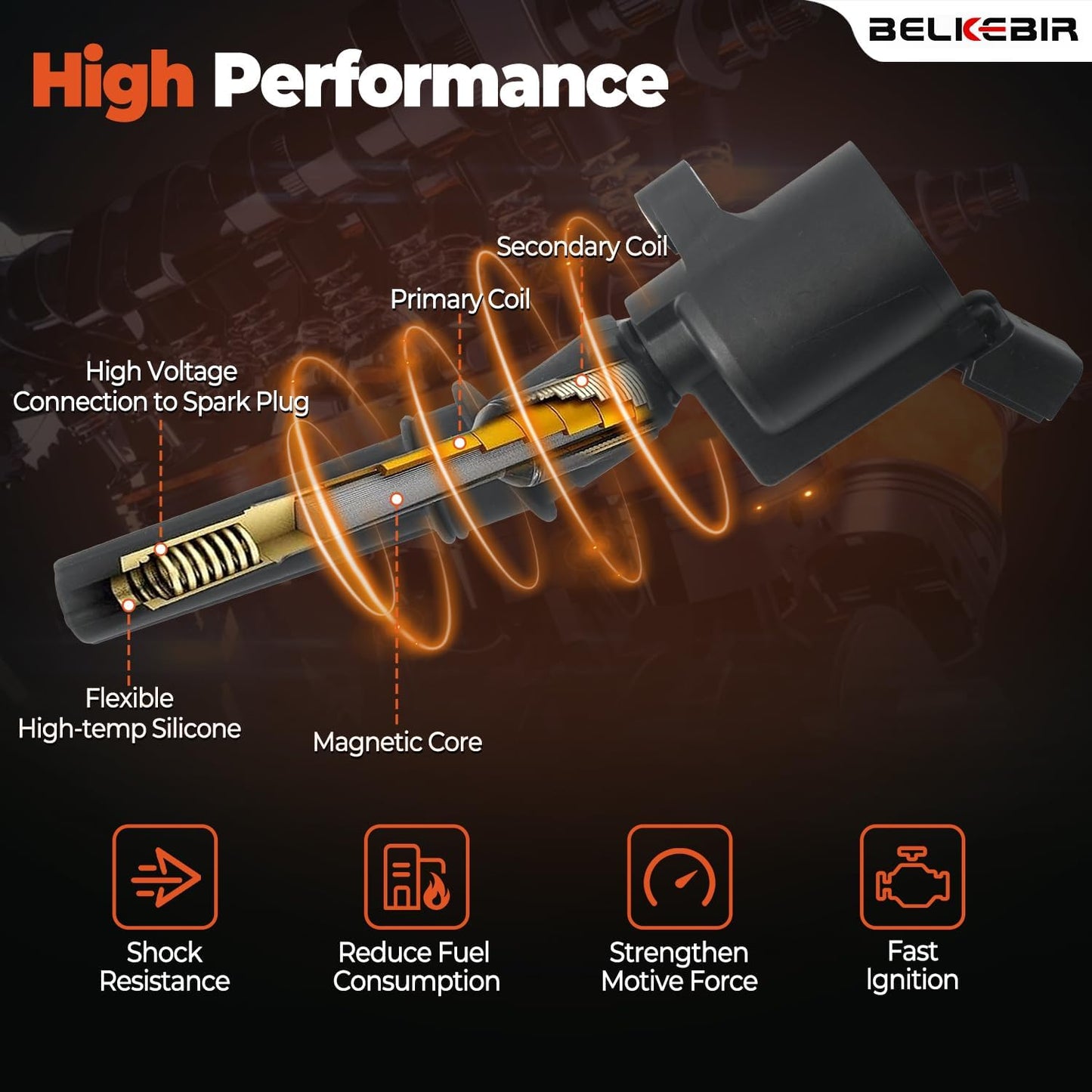 BELIKEBIR

High Performance

Secondary Coil

Primary Coil

High Voltage
Connection to Spark Plug

Flexible
High-temp Silicone

Magnetic Core

Shock Resistance

Reduce Fuel Consumption

Strengthen Motive Force

Fast Ignition