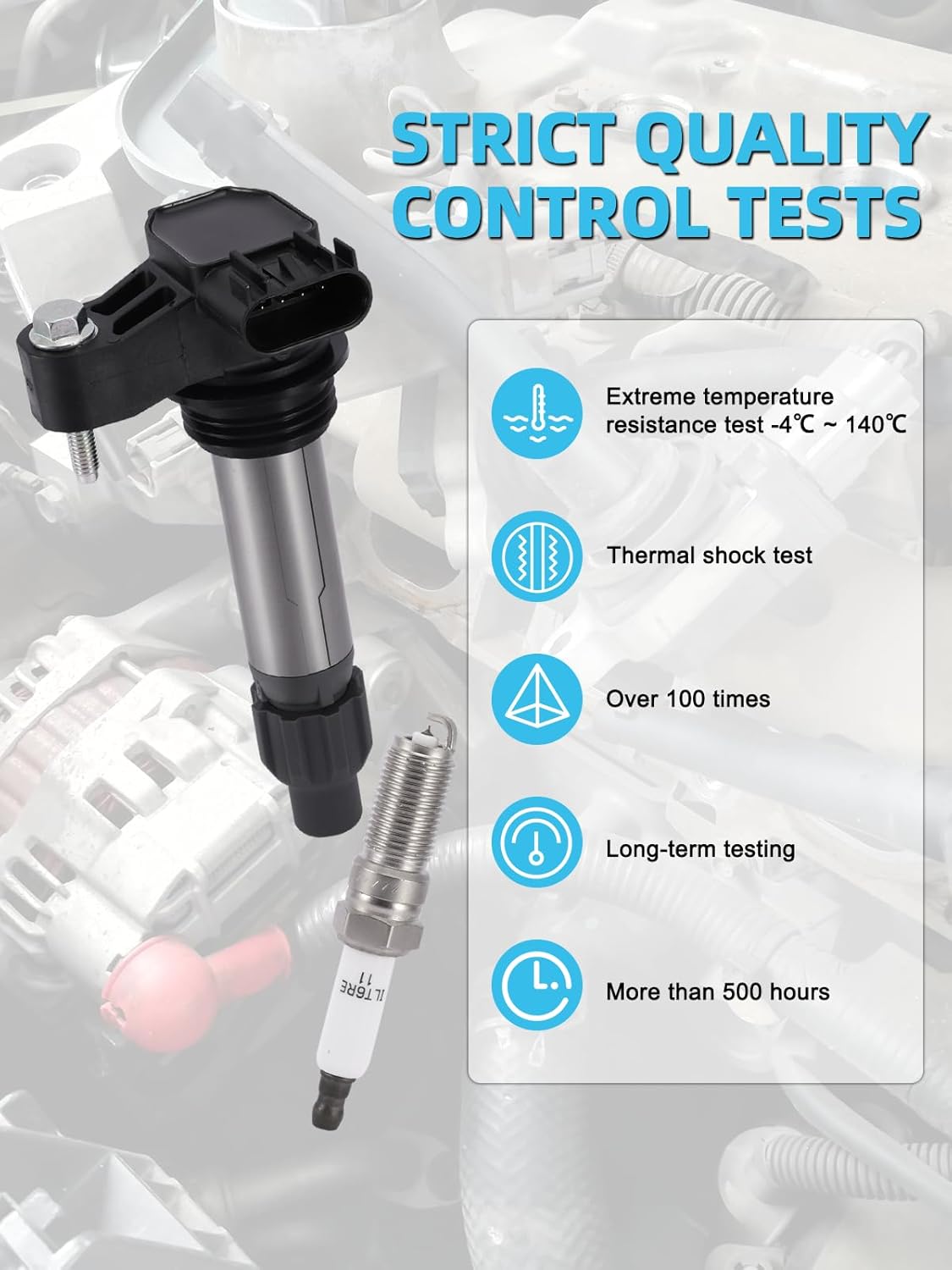 STRICT QUALITY CONTROL TESTS

Extreme temperature resistance test -4℃ ~ 140℃

Thermal shock test

Over 100 times

Long-term testing

More than 500 hours

ILTR6E 11