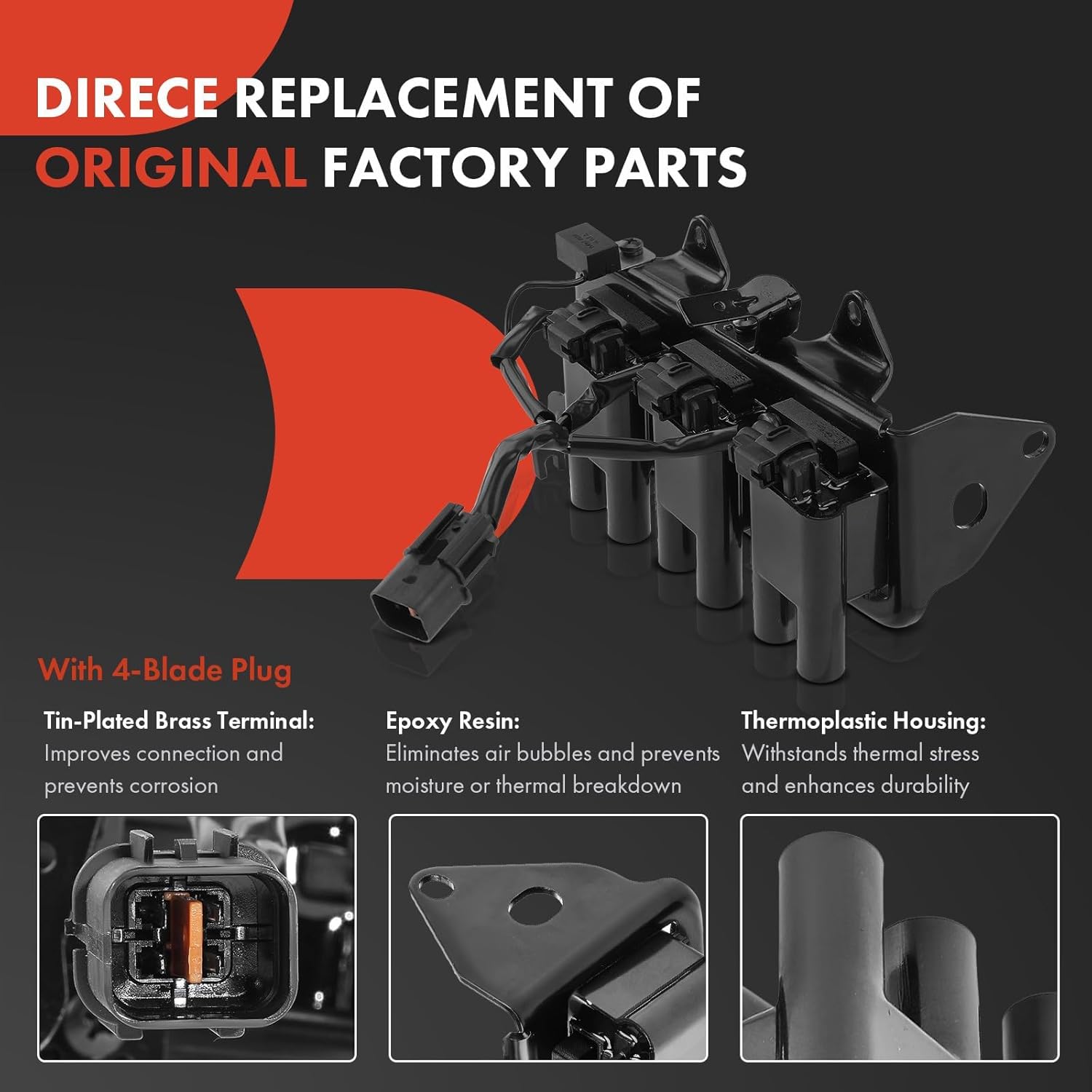 DIRECE REPLACEMENT OF ORIGINAL FACTORY PARTS

With 4-Blade Plug

Tin-Plated Brass Terminal:
Improves connection and prevents corrosion

Epoxy Resin:
Eliminates air bubbles and prevents moisture or thermal breakdown

Thermoplastic Housing:
Withstands thermal stress and enhances durability