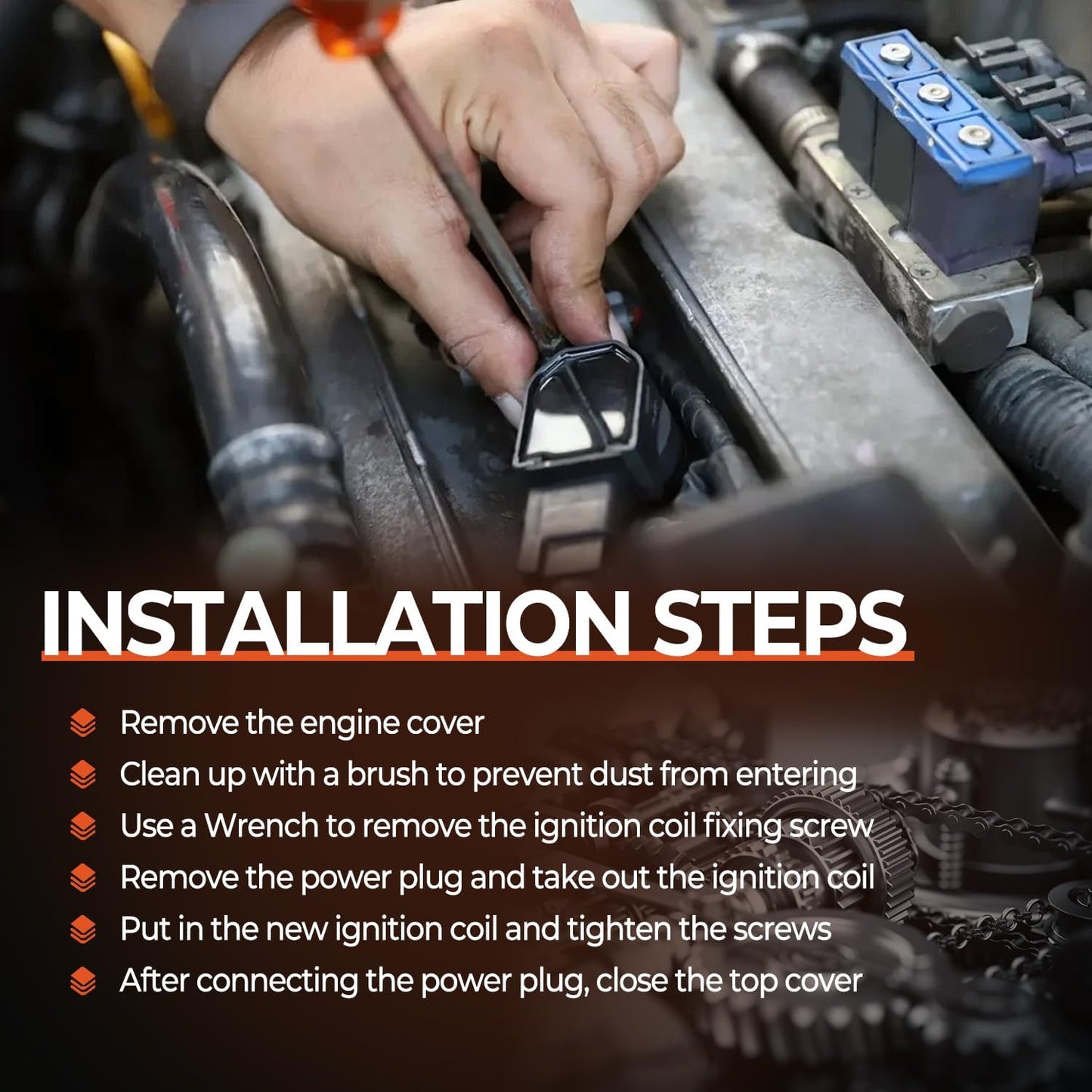 INSTALLATION STEPS

Remove the engine cover
Clean up with a brush to prevent dust from entering
Use a Wrench to remove the ignition coil fixing screw
Remove the power plug and take out the ignition coil
Put in the new ignition coil and tighten the screws
After connecting the power plug, close the top cover