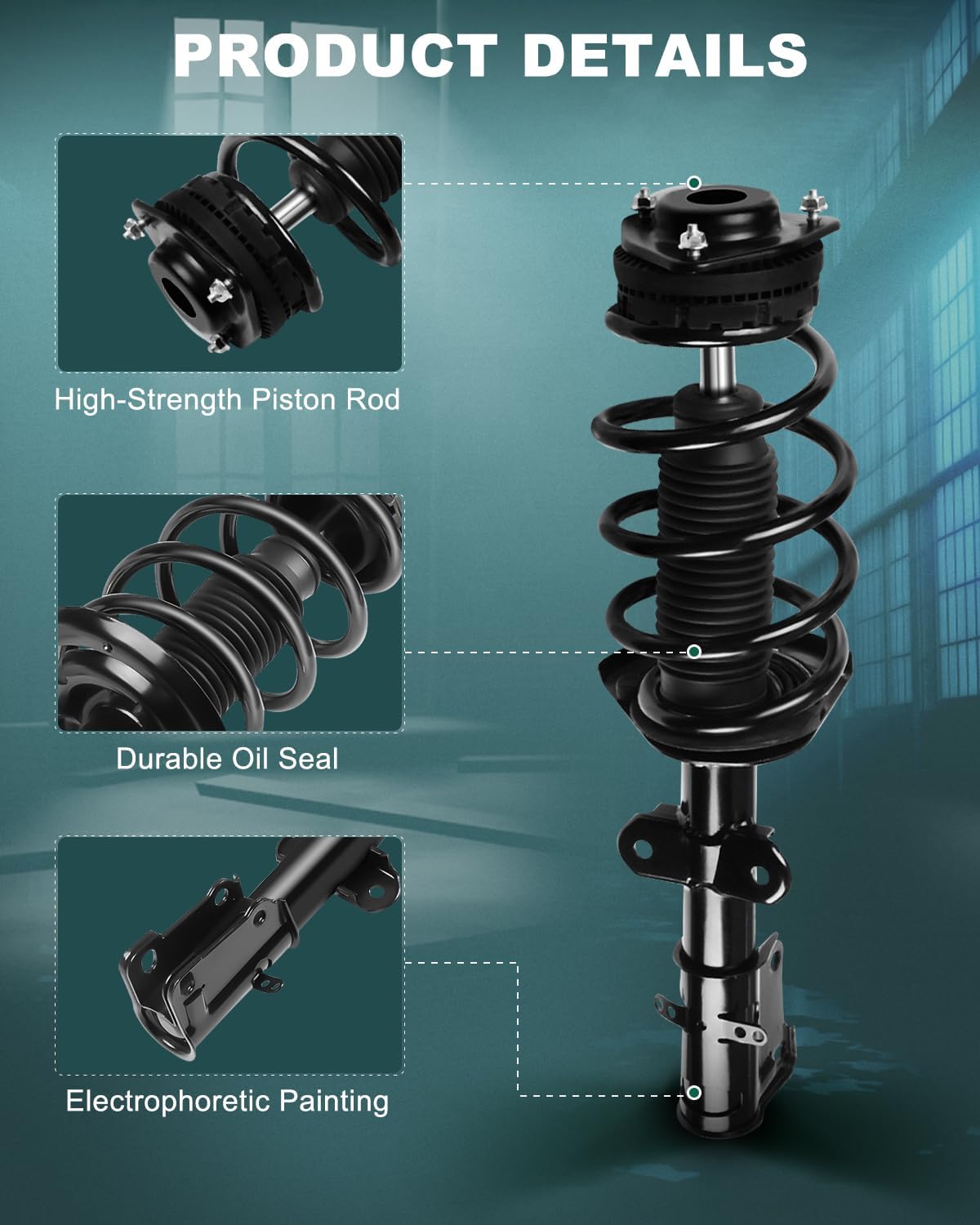 PRODUCT DETAILS

High-Strength Piston Rod

Durable Oil Seal

Electrophoretic Painting