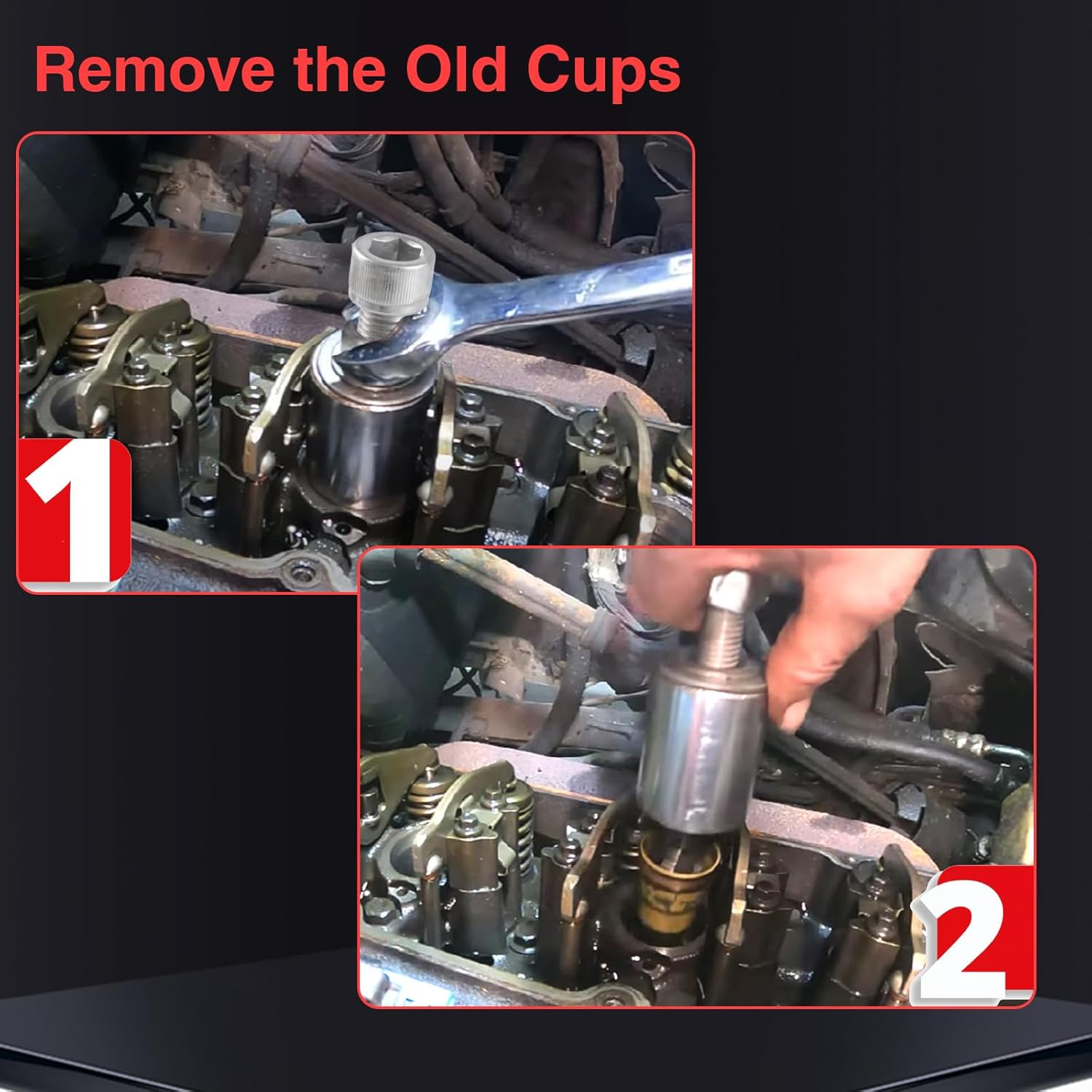 Remove the Old Cups

1

2