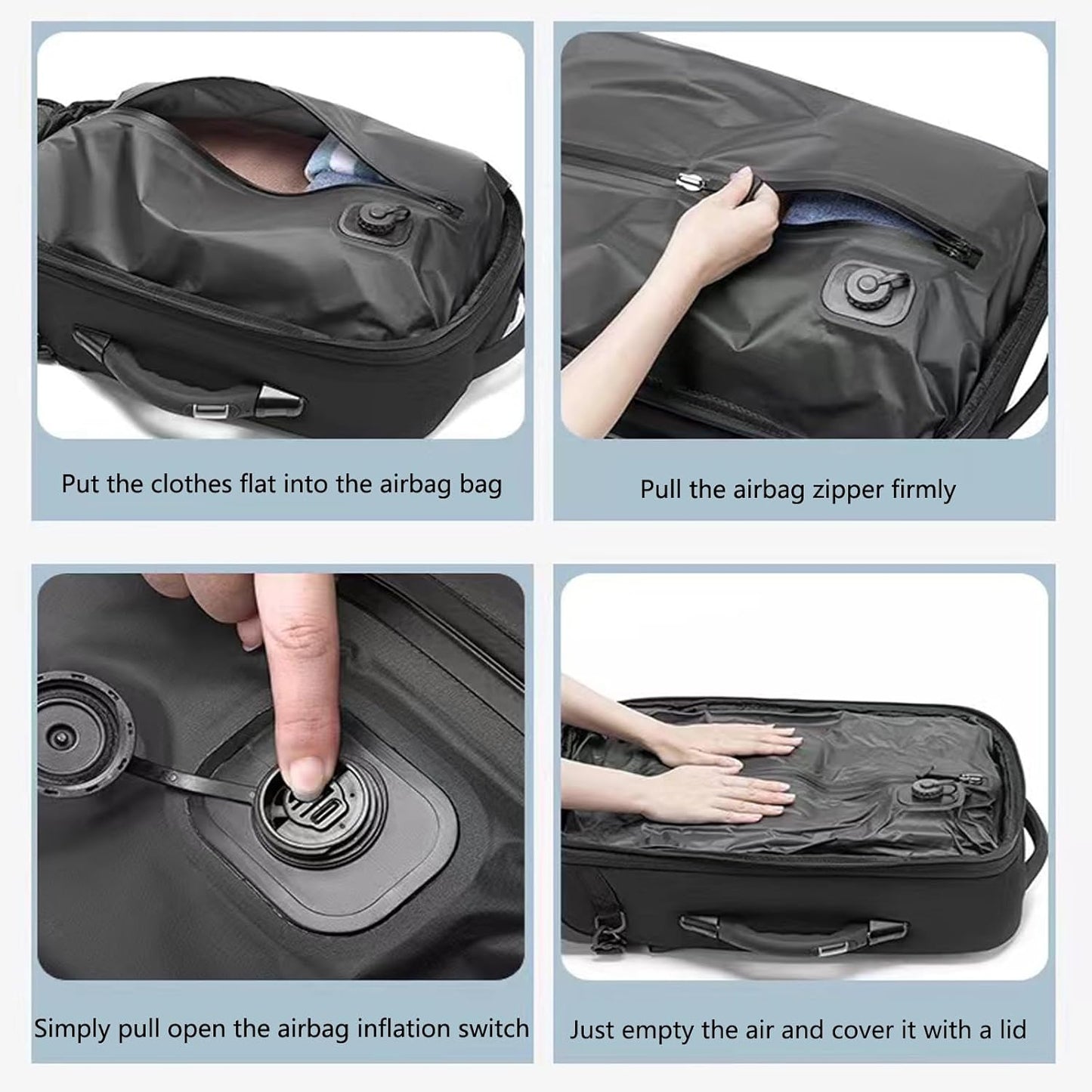 Put the clothes flat into the airbag bag

Pull the airbag zipper firmly

Simply pull open the airbag inflation switch

Just empty the air and cover it with a lid