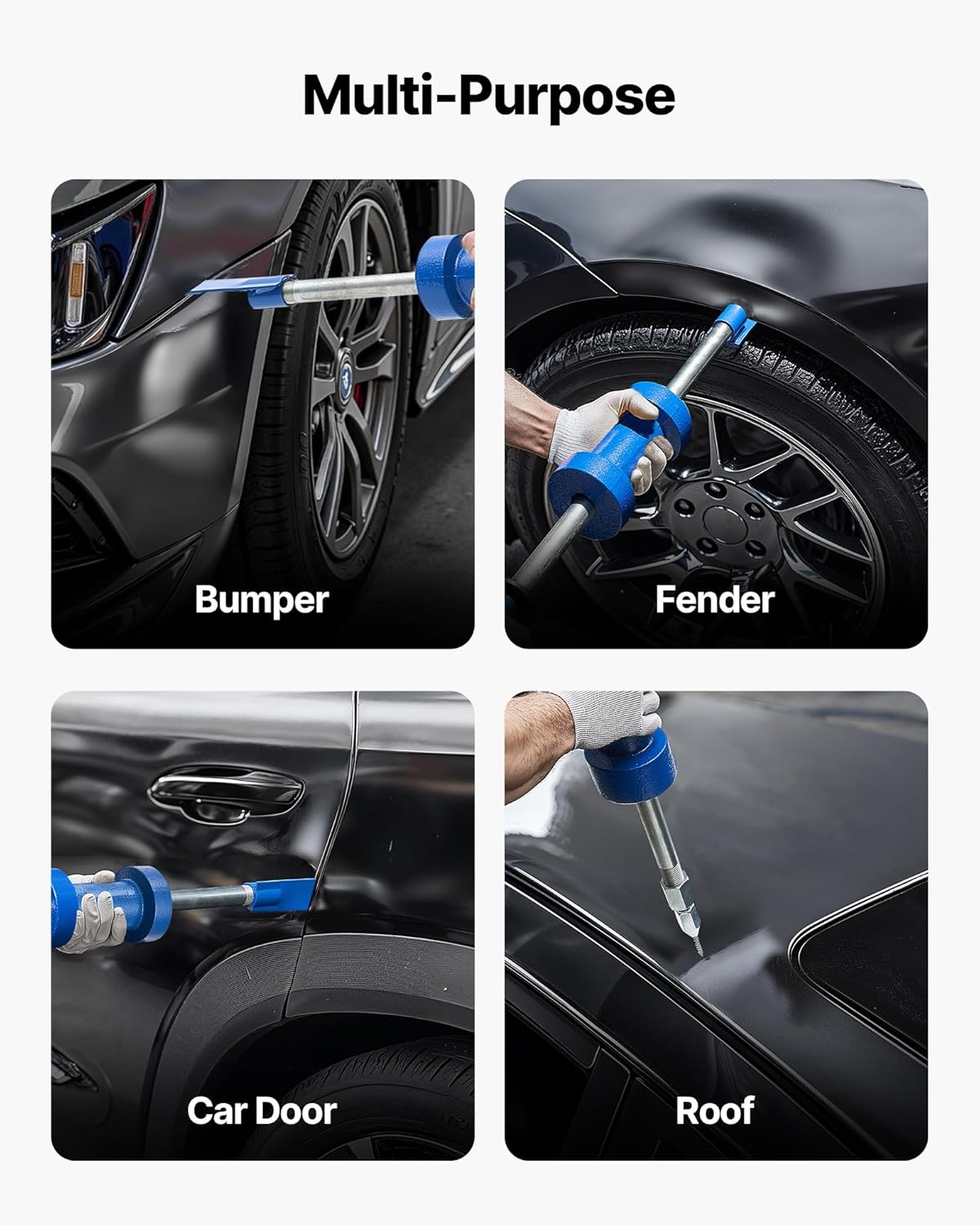 Multi-Purpose

Bumper

Fender

Car Door

Roof