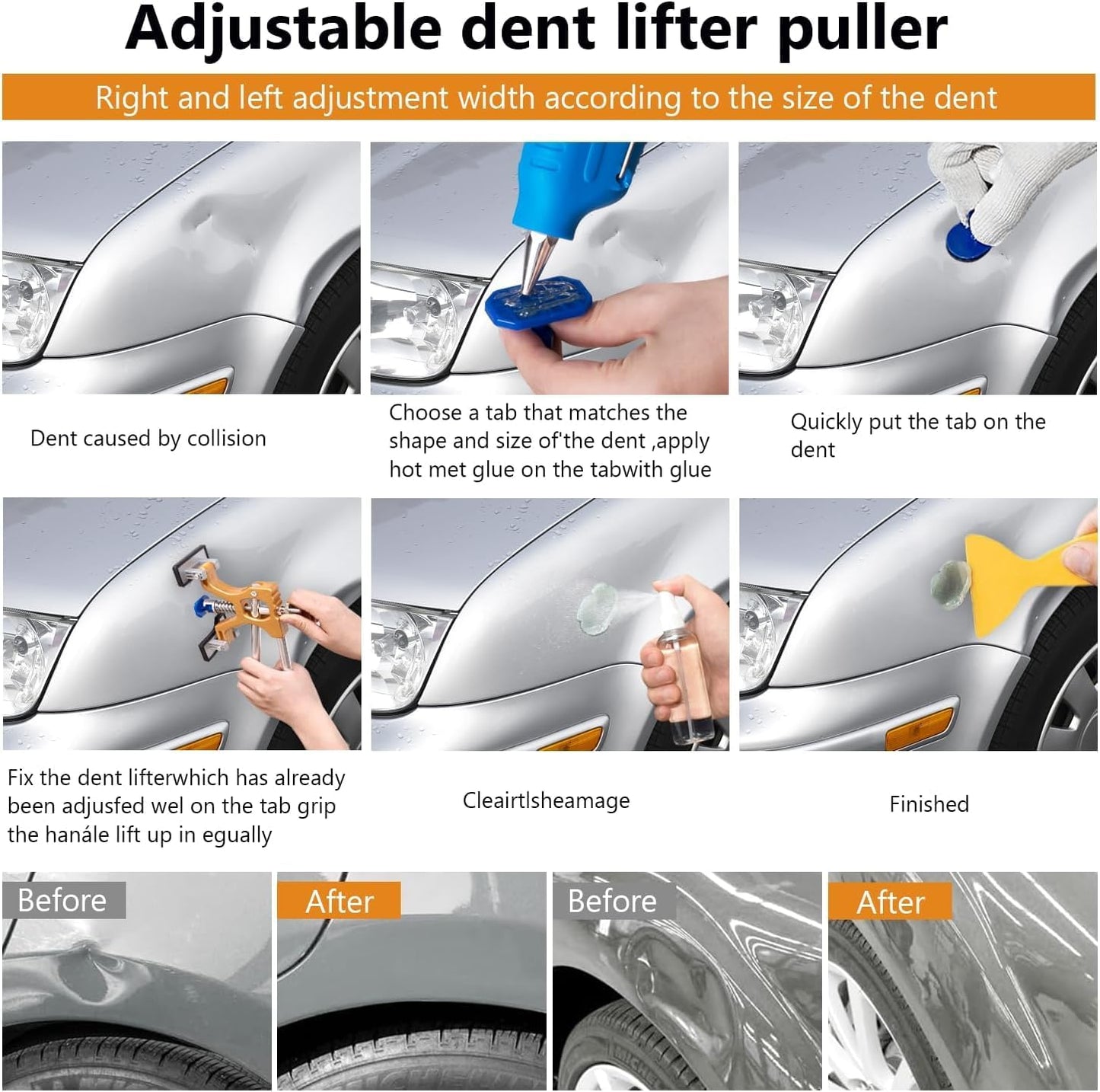 Adjustable dent lifter puller

Right and left adjustment width according to the size of the dent

Dent caused by collision

Choose a tab that matches the shape and size of'the dent ,apply hot met glue on the tabwith glue

Quickly put the tab on the dent

Fix the dent lifterwhich has already been adjusfed wel on the tab grip the hanále lift up in egually

Cleairtlsheamage

Finished

Before

After

Before

After