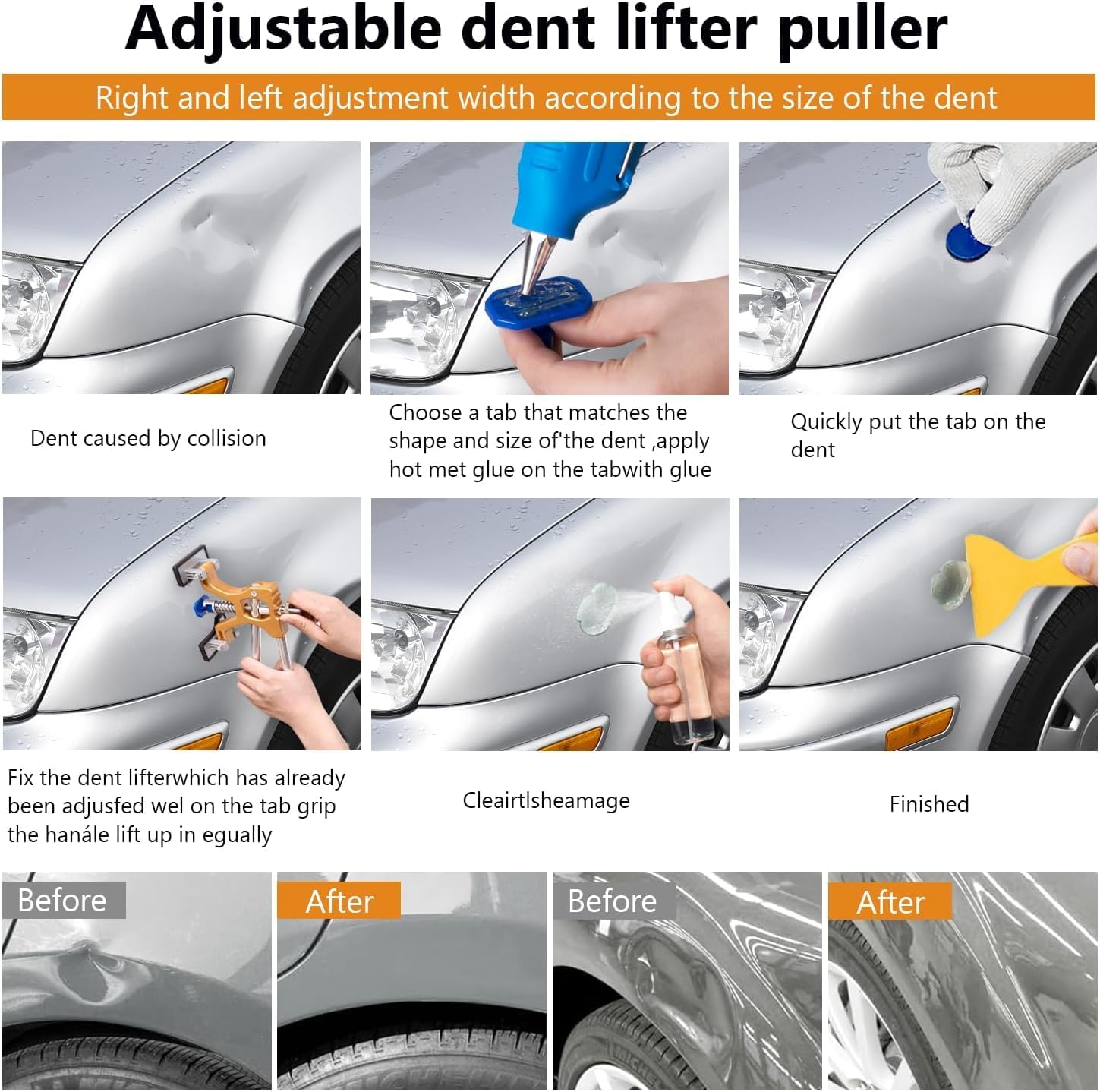 Adjustable dent lifter puller

Right and left adjustment width according to the size of the dent

Dent caused by collision

Choose a tab that matches the shape and size of'the dent ,apply hot met glue on the tabwith glue

Quickly put the tab on the dent

Fix the dent lifterwhich has already been adjusfed wel on the tab grip the hanále lift up in egually

Cleairtlsheamage

Finished

Before

After

Before

After