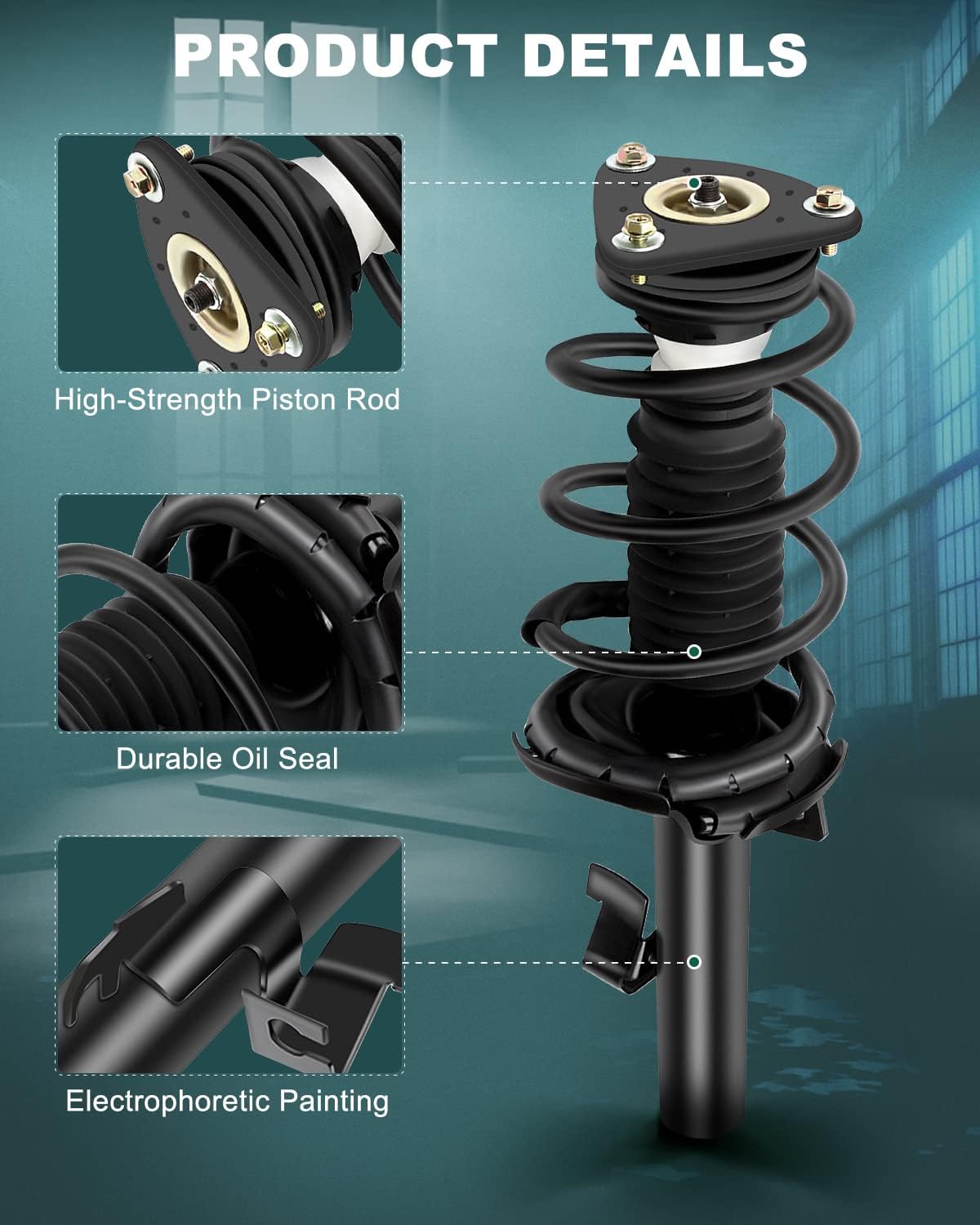 PRODUCT DETAILS

High-Strength Piston Rod

Durable Oil Seal

Electrophoretic Painting