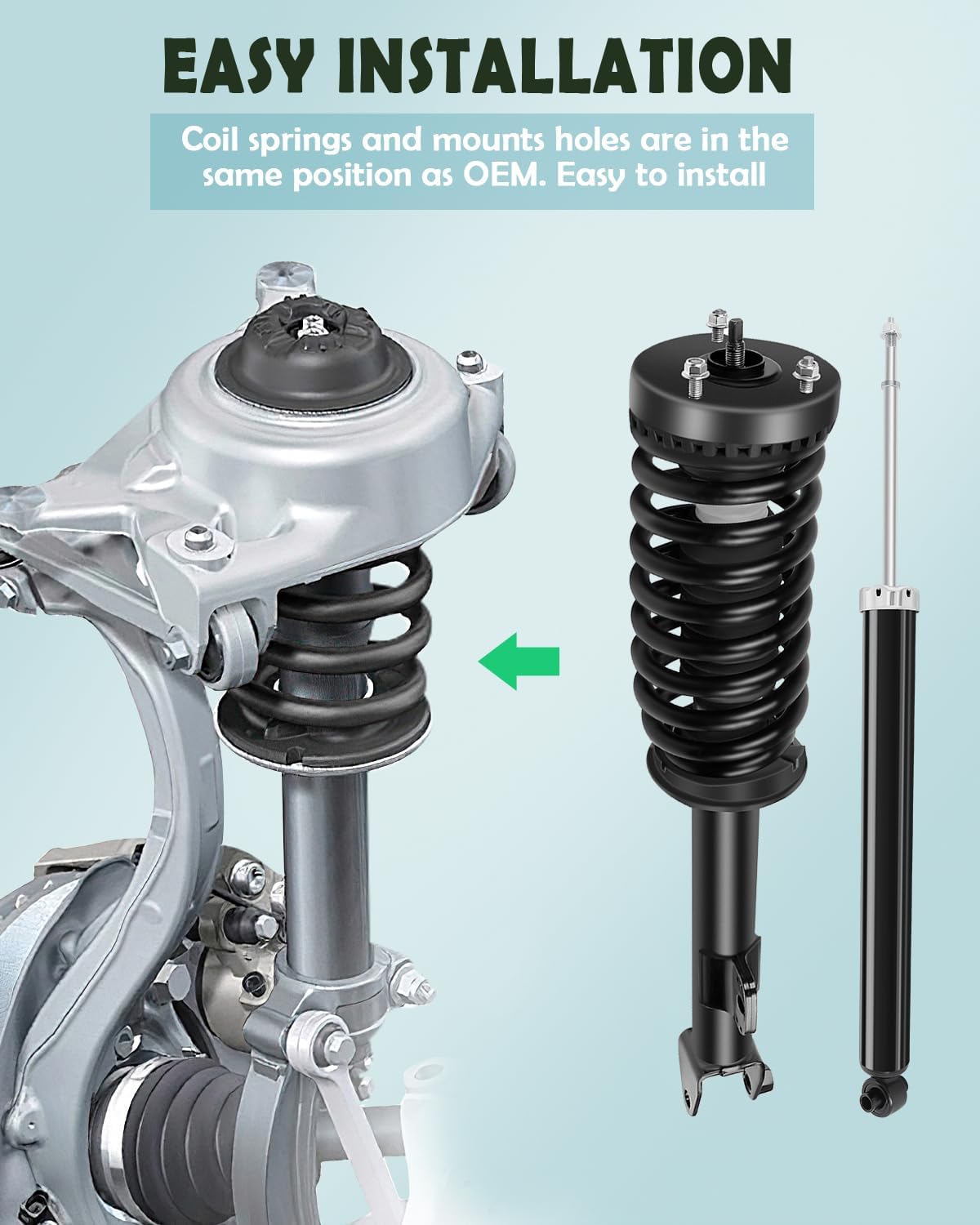 EASY INSTALLATION

Coil springs and mounts holes are in the same position as OEM. Easy to install