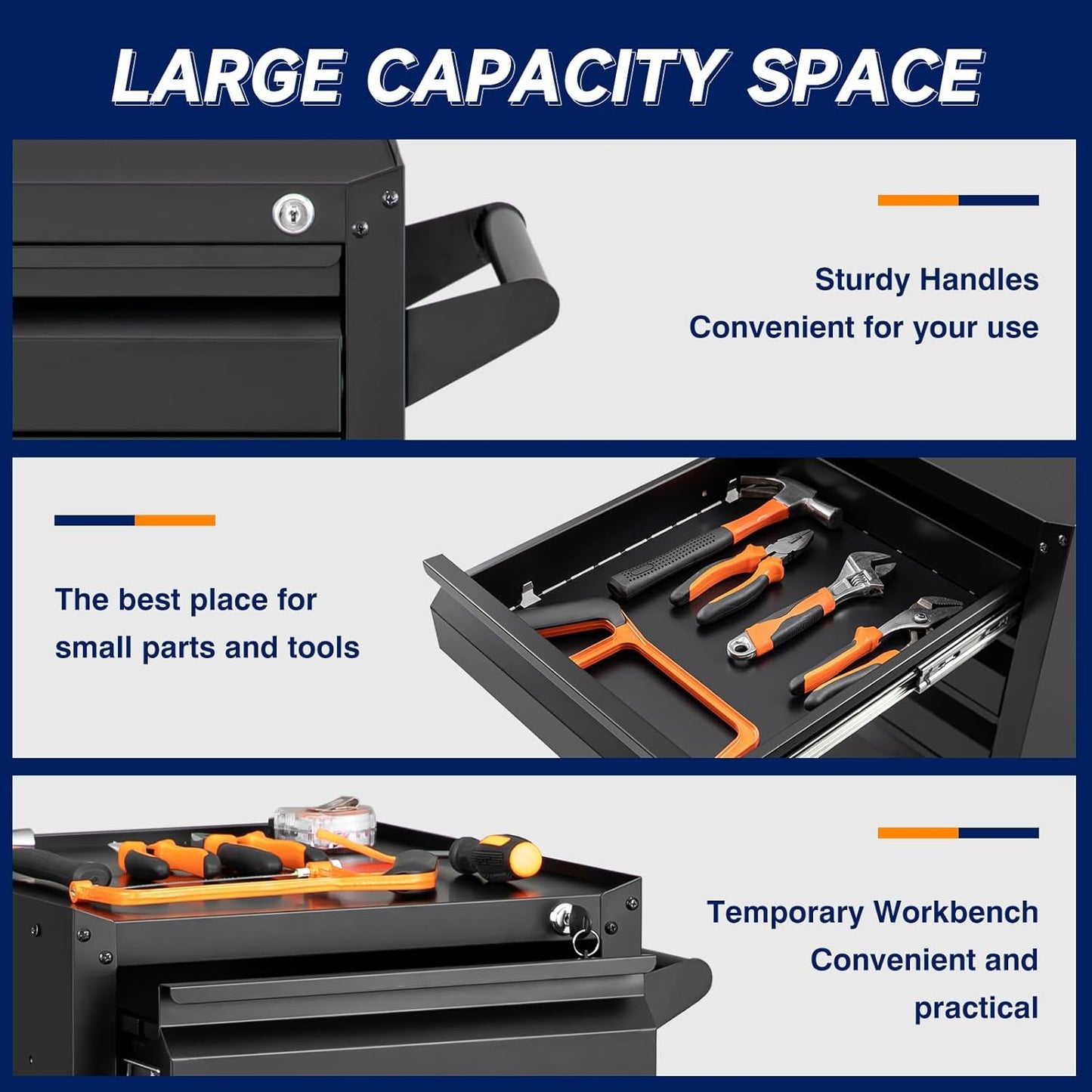 LARGE CAPACITY SPACE

Sturdy Handles
Convenient for your use

The best place for
small parts and tools

Temporary Workbench
Convenient and
practical