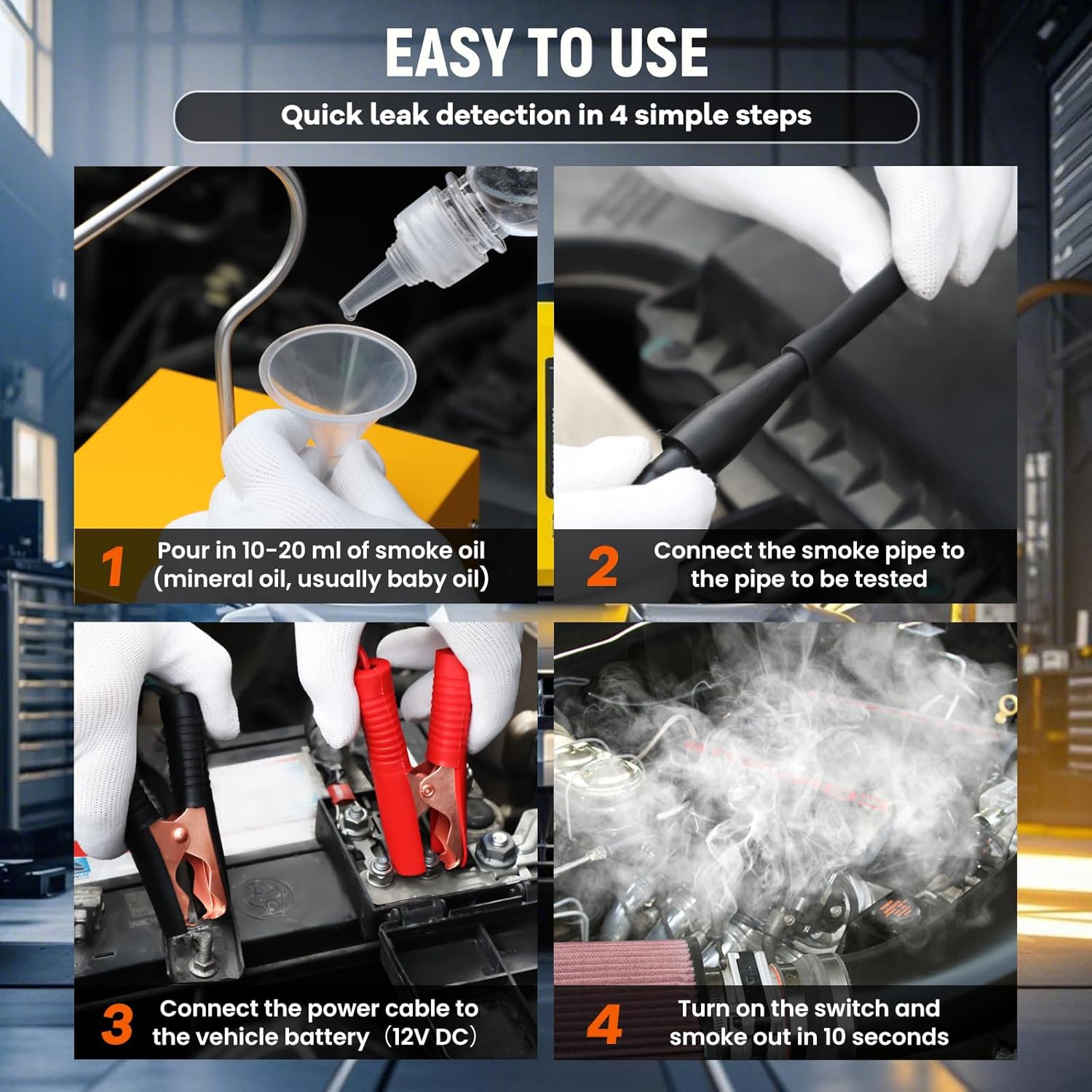 EASY TO USE

Quick leak detection in 4 simple steps

1 Pour in 10-20 ml of smoke oil (mineral oil, usually baby oil)

2 Connect the smoke pipe to the pipe to be tested

3 Connect the power cable to the vehicle battery（12V DC）

4 Turn on the switch and smoke out in 10 seconds