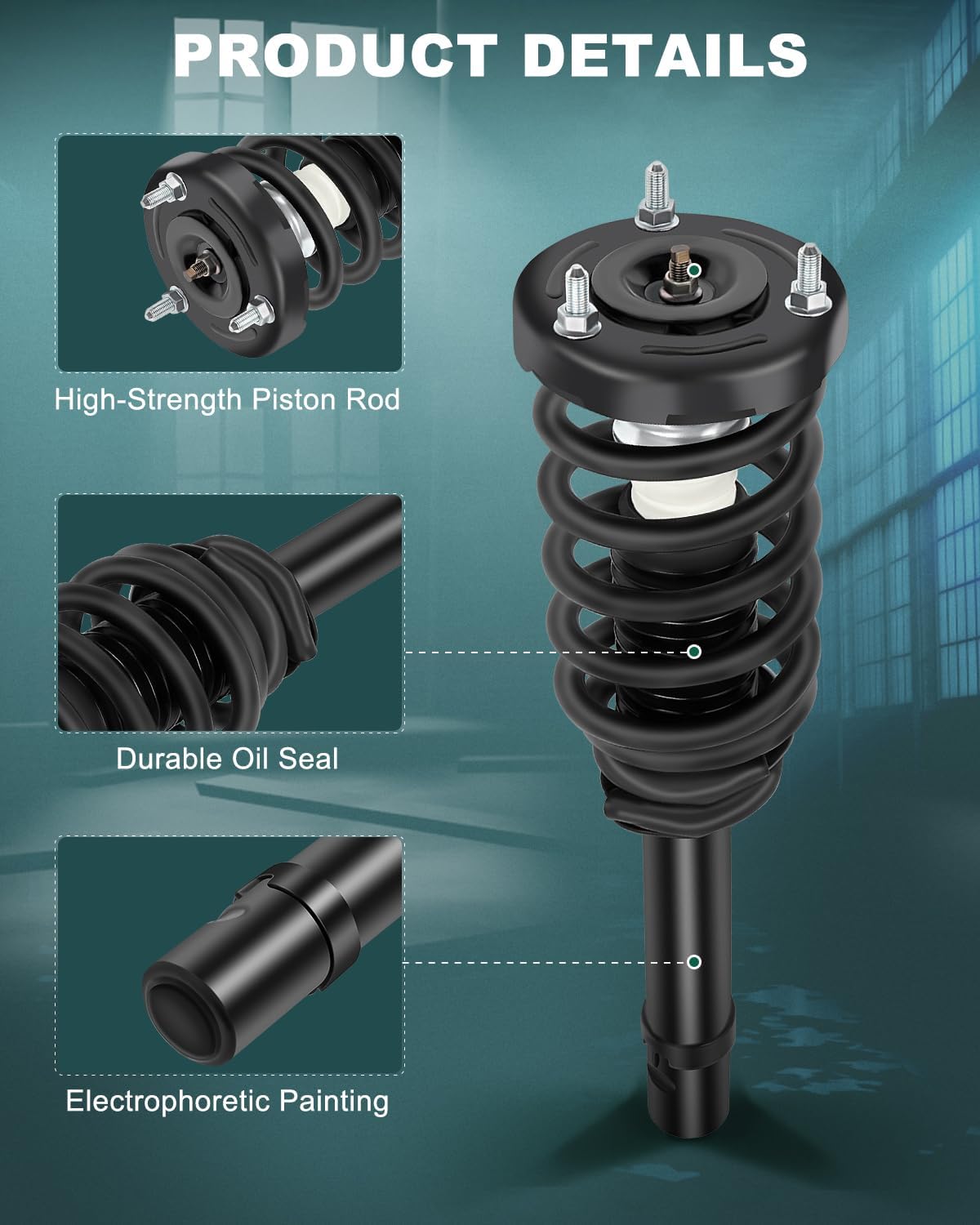 PRODUCT DETAILS

High-Strength Piston Rod

Durable Oil Seal

Electrophoretic Painting