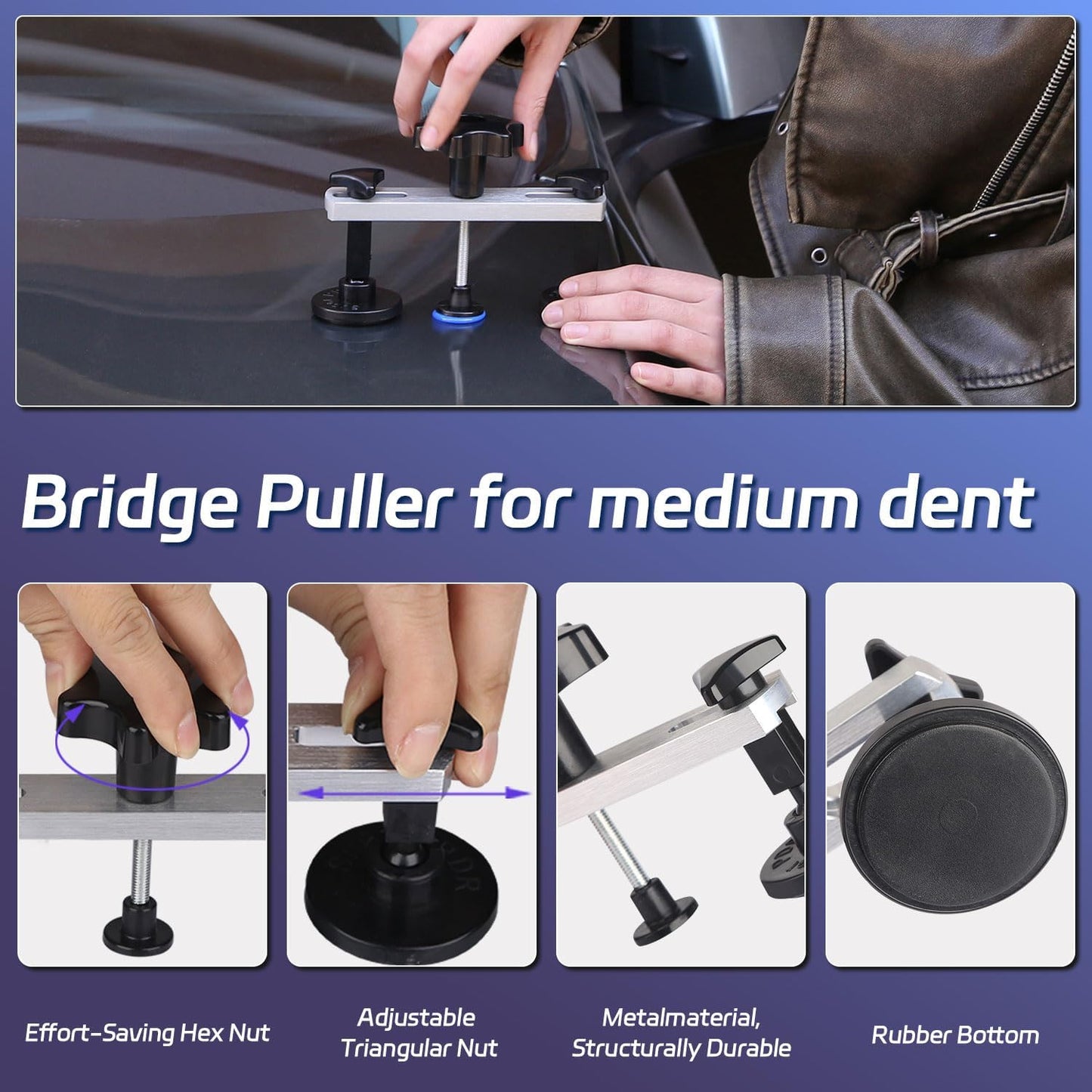 Bridge Puller for medium dent

Effort-Saving Hex Nut

Adjustable Triangular Nut

Metalmaterial, Structurally Durable

Rubber Bottom