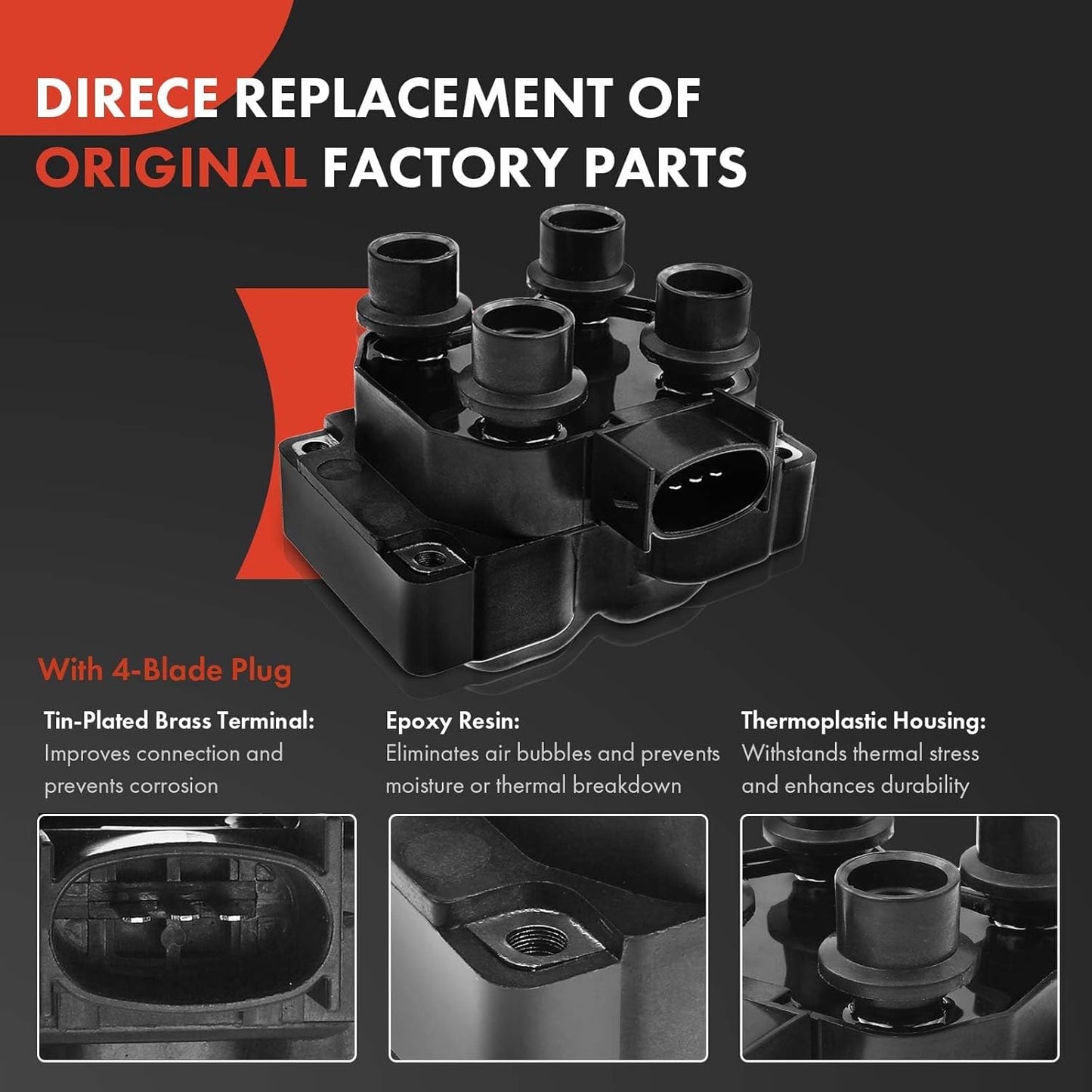 DIRECE REPLACEMENT OF ORIGINAL FACTORY PARTS

With 4-Blade Plug

Tin-Plated Brass Terminal:
Improves connection and prevents corrosion

Epoxy Resin:
Eliminates air bubbles and prevents moisture or thermal breakdown

Thermoplastic Housing:
Withstands thermal stress and enhances durability