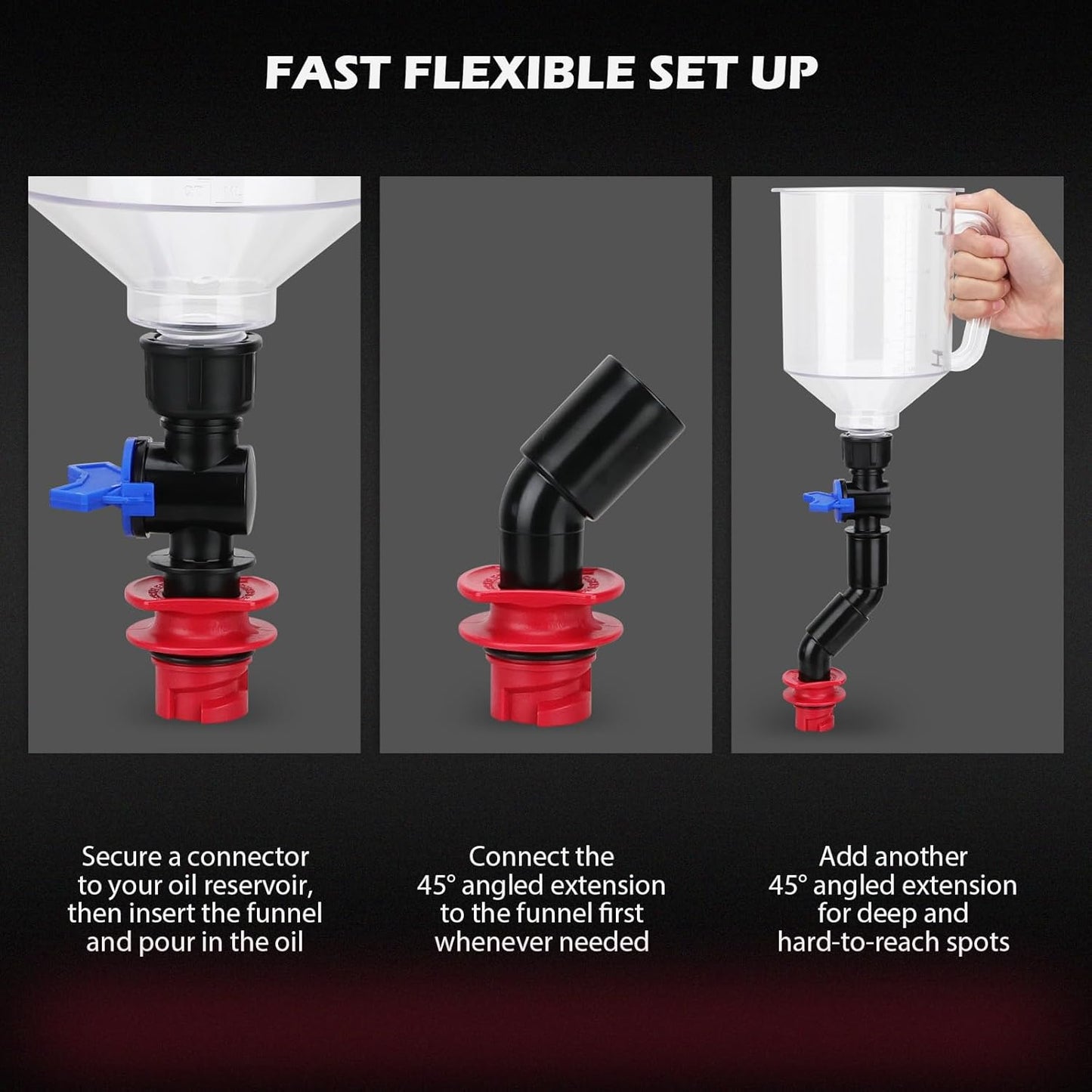 FAST FLEXIBLE SET UP

Secure a connector to your oil reservoir, then insert the funnel and pour in the oil

Connect the 45° angled extension to the funnel first whenever needed

Add another 45° angled extension for deep and hard-to-reach spots