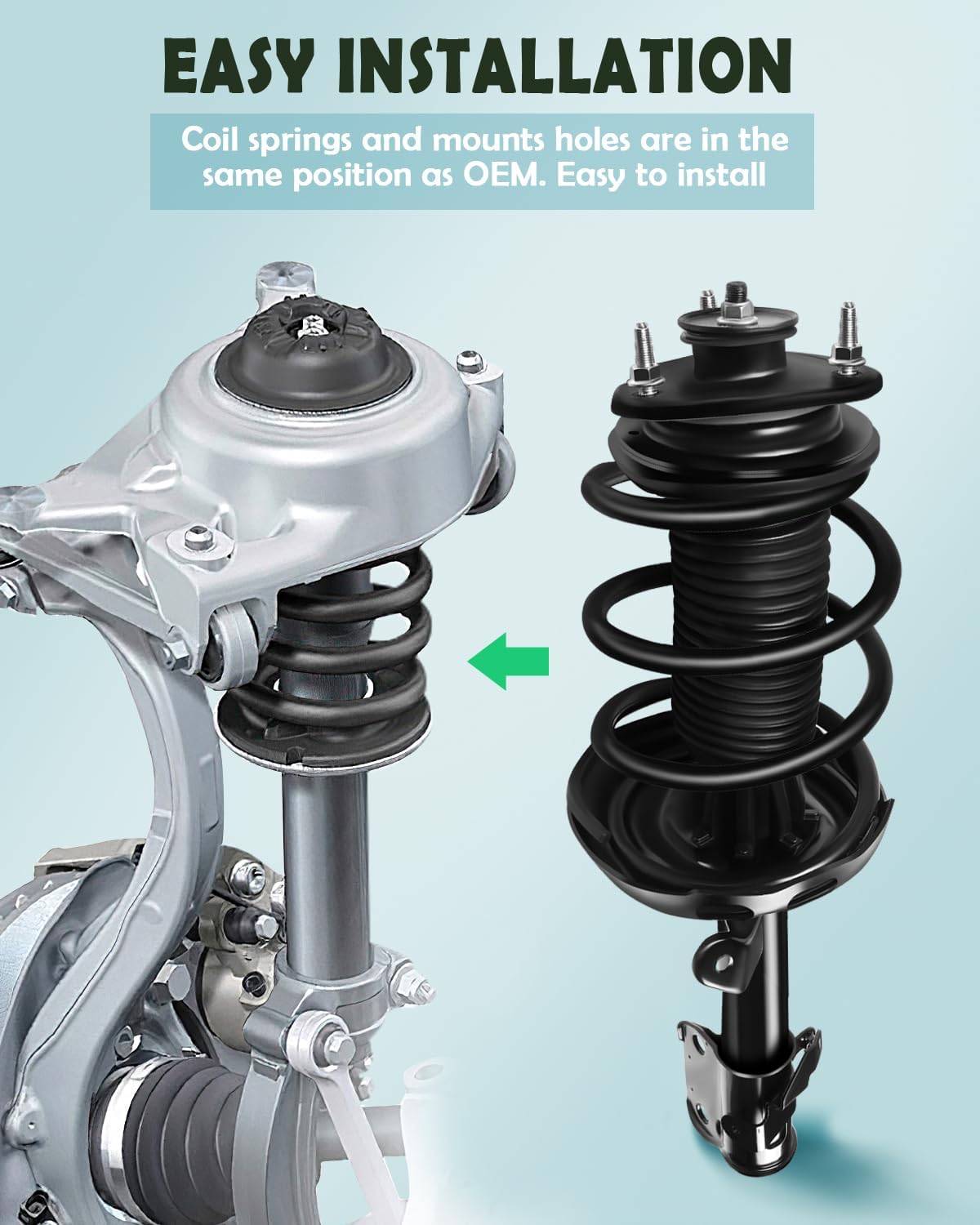 EASY INSTALLATION

Coil springs and mounts holes are in the same position as OEM. Easy to install