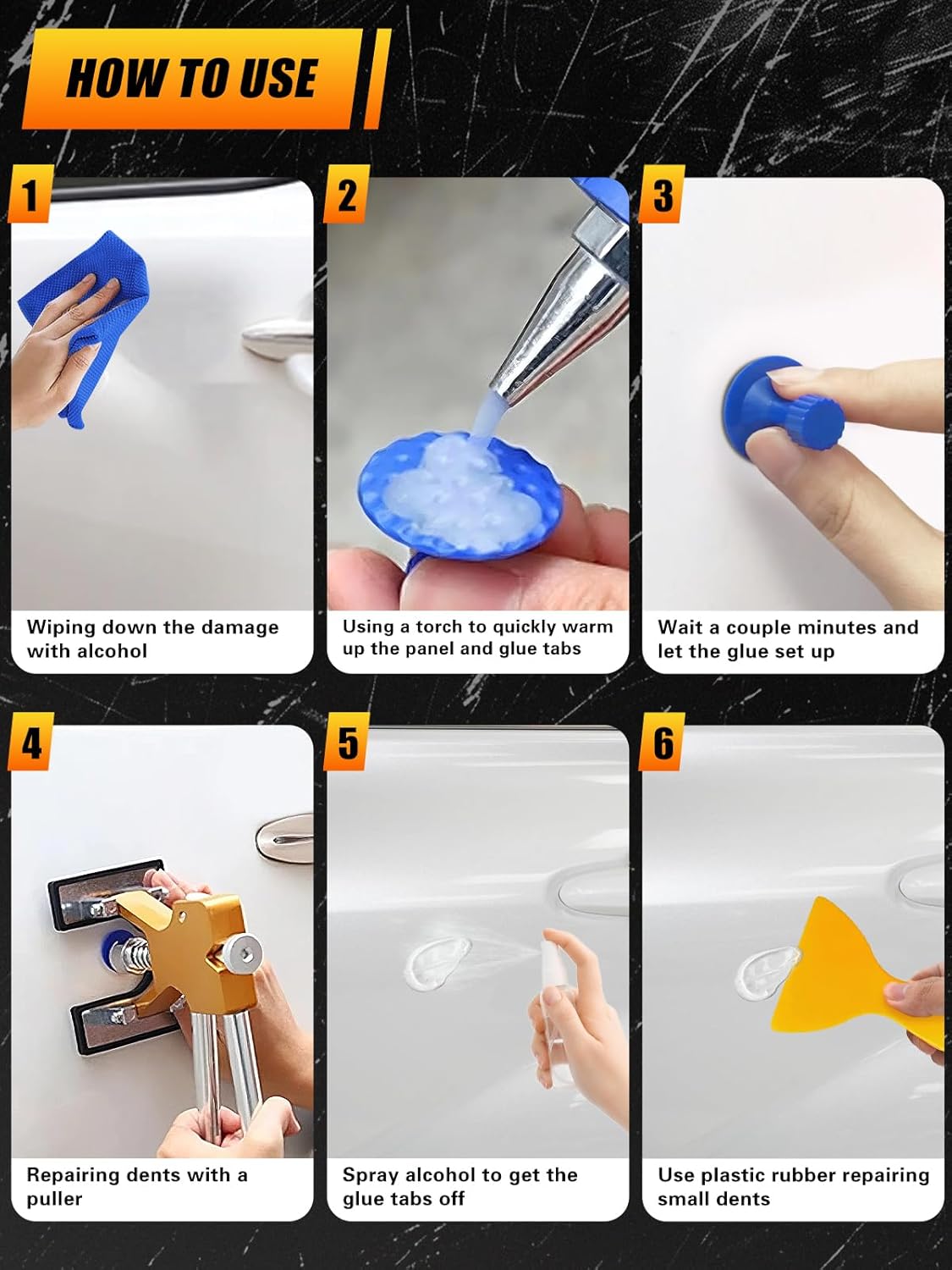 HOW TO USE

1
Wiping down the damage with alcohol

2
Using a torch to quickly warm up the panel and glue tabs

3
Wait a couple minutes and let the glue set up

4
Repairing dents with a puller

5
Spray alcohol to get the glue tabs off

6
Use plastic rubber repairing small dents