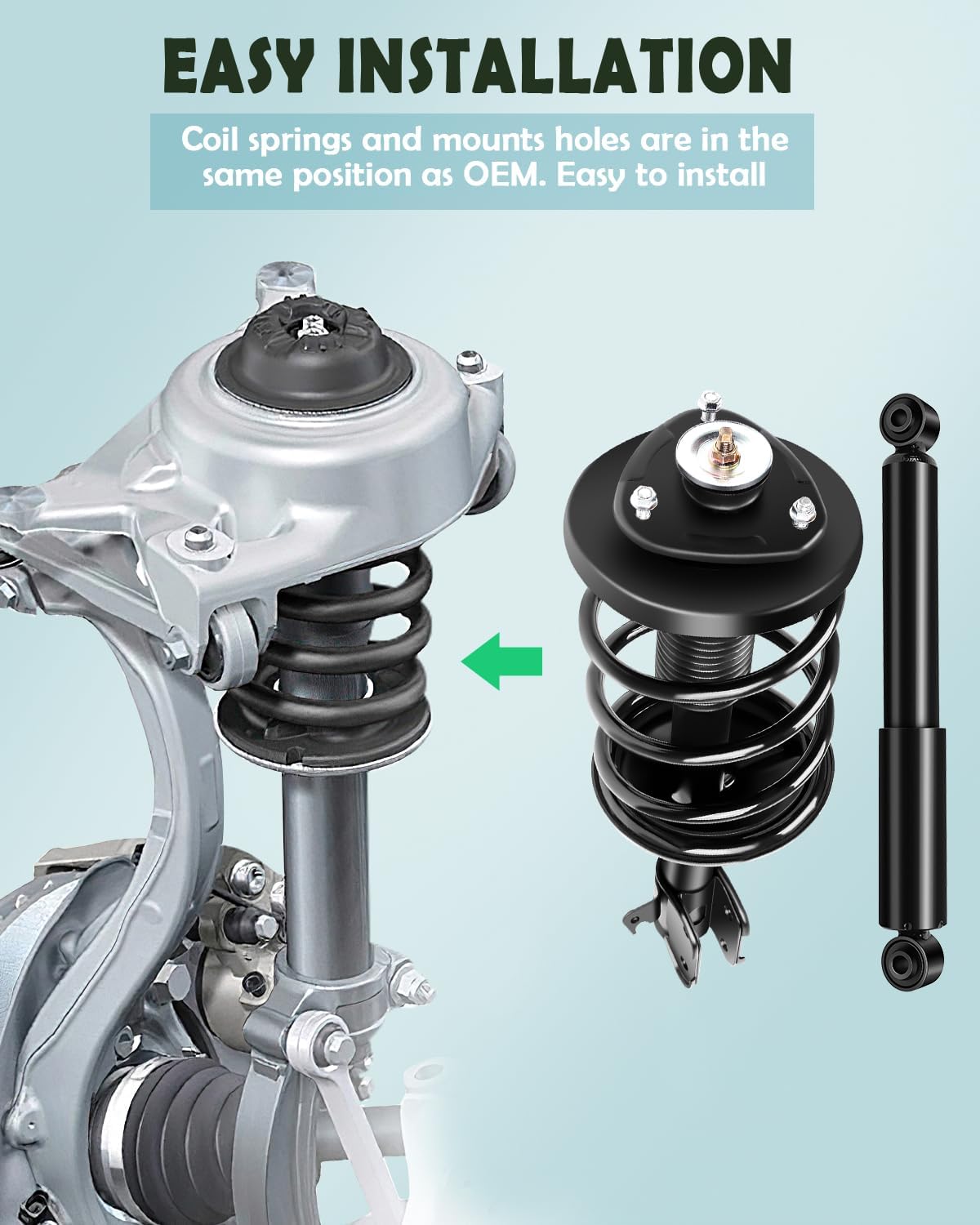 EASY INSTALLATION

Coil springs and mounts holes are in the same position as OEM. Easy to install