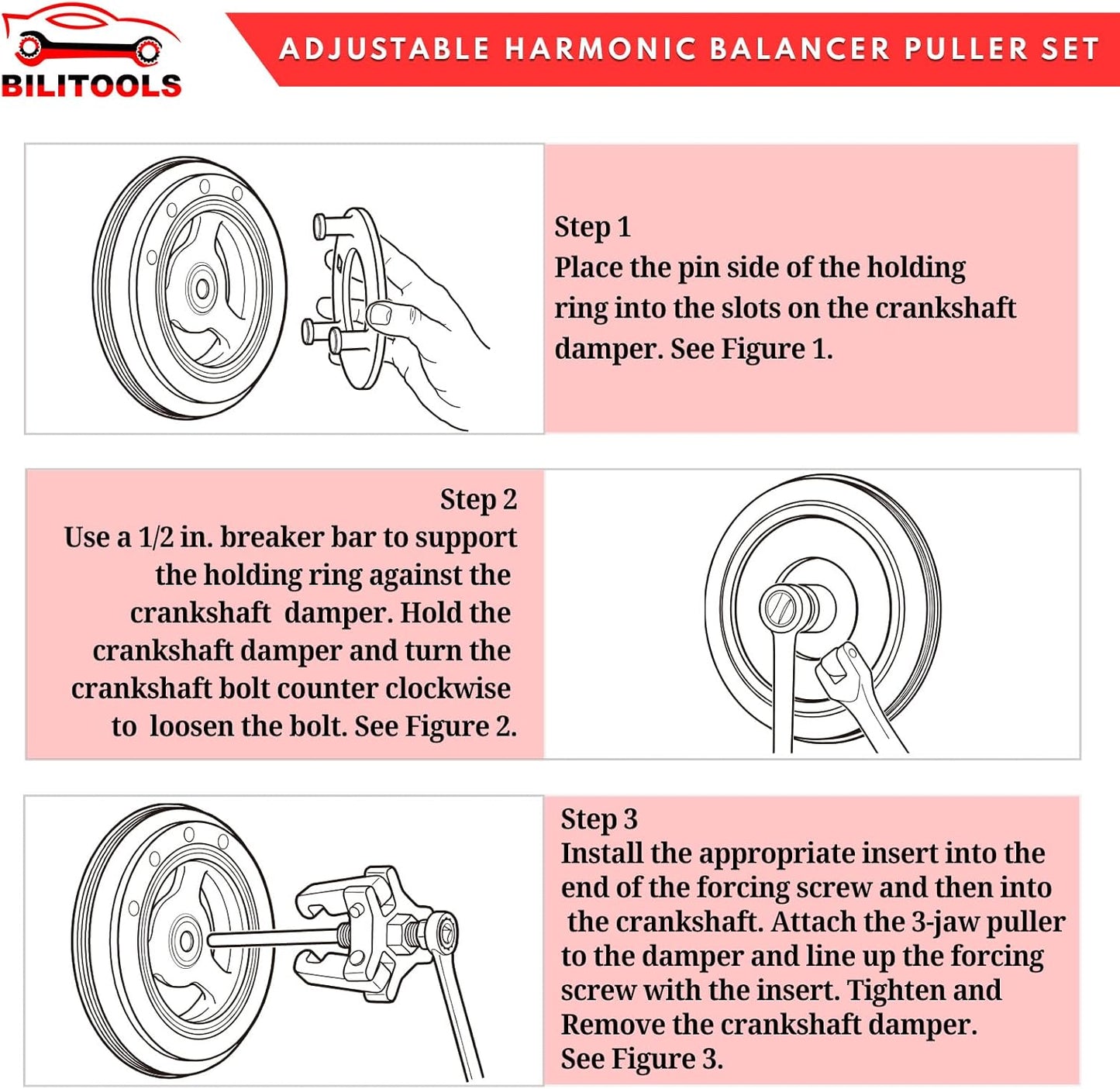 BILITOOLS

ADJUSTABLE HARMONIC BALANCER PULLER SET

Step 1
Place the pin side of the holding ring into the slots on the crankshaft damper. See Figure 1.

Step 2
Use a 1/2 in. breaker bar to support the holding ring against the crankshaft damper. Hold the crankshaft damper and turn the crankshaft bolt counter clockwise to loosen the bolt. See Figure 2.

Step 3
Install the appropriate insert into the end of the forcing screw and then into the crankshaft. Attach the 3-jaw puller to the damper and line up the forcing screw with the insert. Tighten and Remove the crankshaft damper.
See Figure 3.