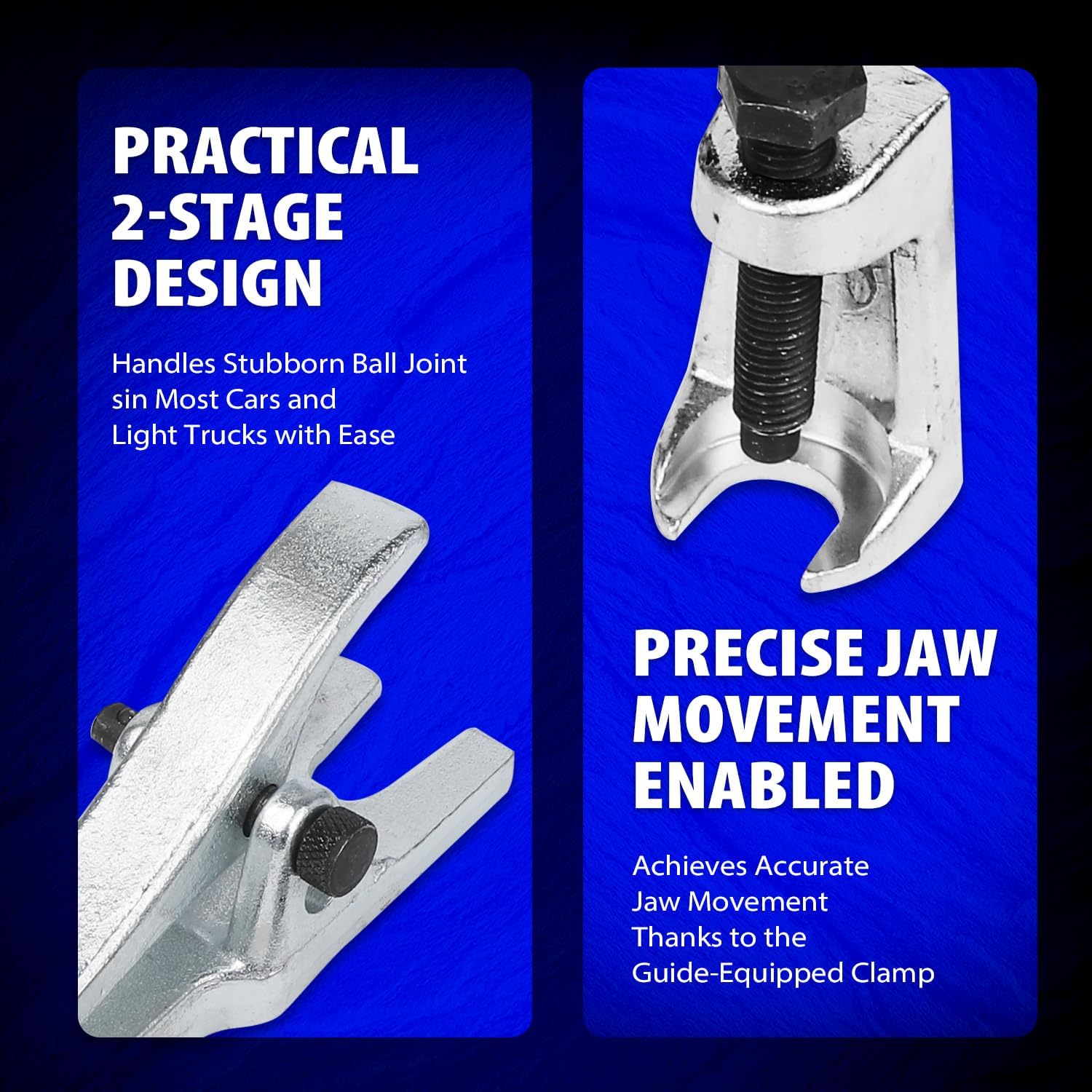 PRACTICAL 2-STAGE DESIGN

Handles Stubborn Ball Joint sin Most Cars and Light Trucks with Ease

PRECISE JAW MOVEMENT ENABLED

Achieves Accurate Jaw Movement Thanks to the Guide-Equipped Clamp