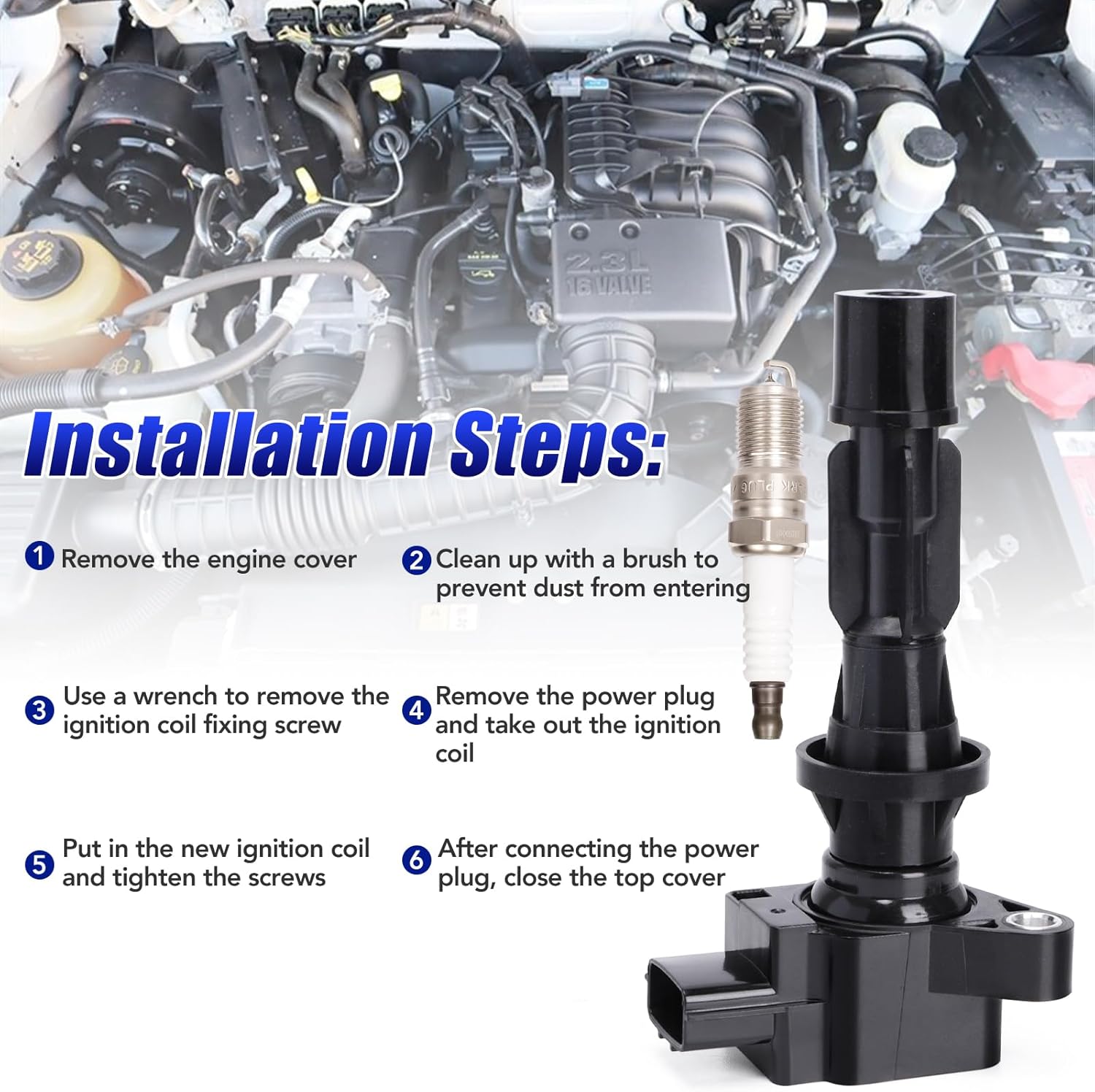 2.3L
16 VALVE

Installation Steps:

1 Remove the engine cover

2 Clean up with a brush to prevent dust from entering

3 Use a wrench to remove the ignition coil fixing screw

4 Remove the power plug and take out the ignition coil

5 Put in the new ignition coil and tighten the screws

6 After connecting the power plug, close the top cover