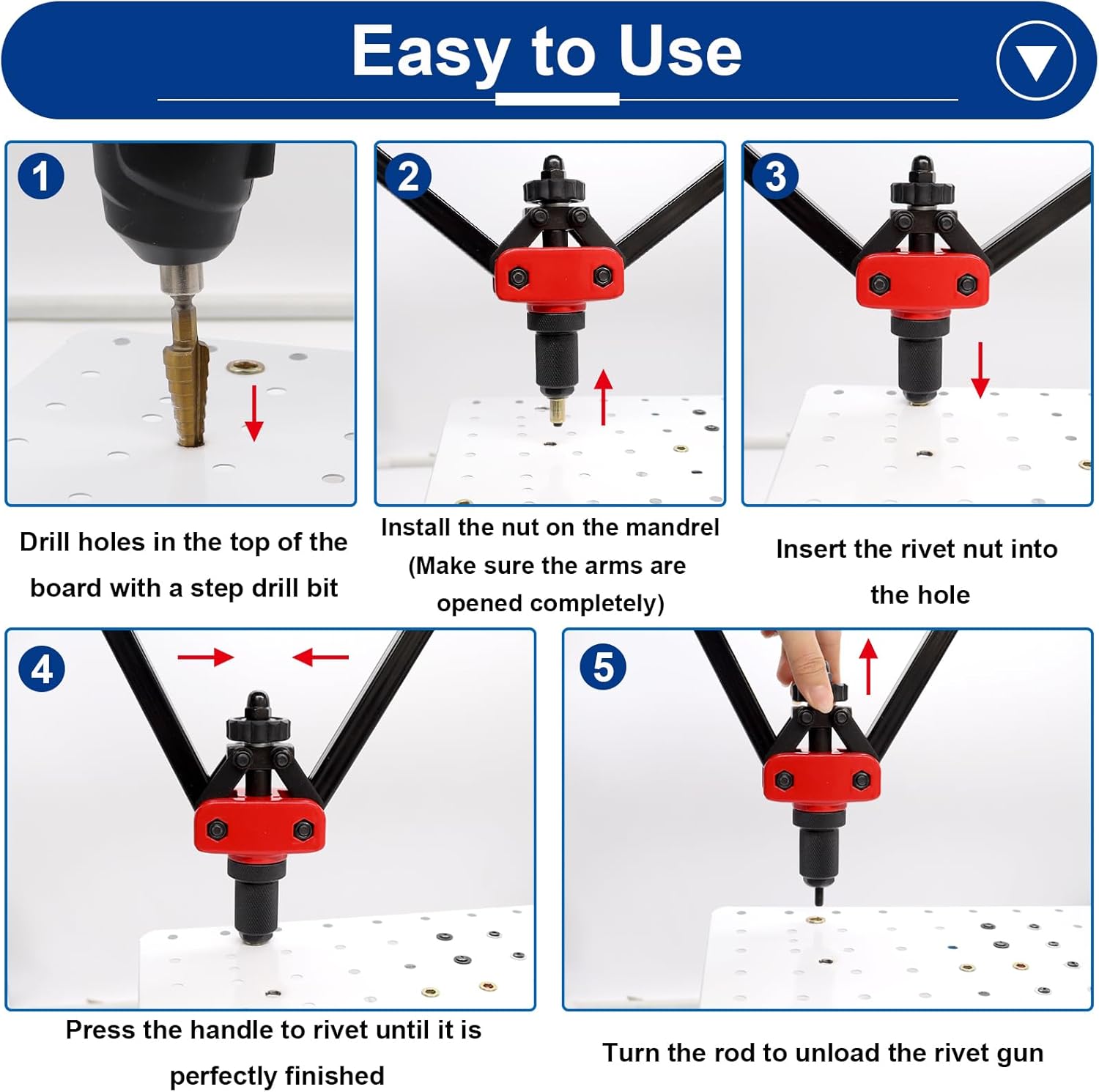 Easy to Use

1

Drill holes in the top of the board with a step drill bit

2

Install the nut on the mandrel (Make sure the arms are opened completely)

3

Insert the rivet nut into the hole

4

Press the handle to rivet until it is perfectly finished

5

Turn the rod to unload the rivet gun