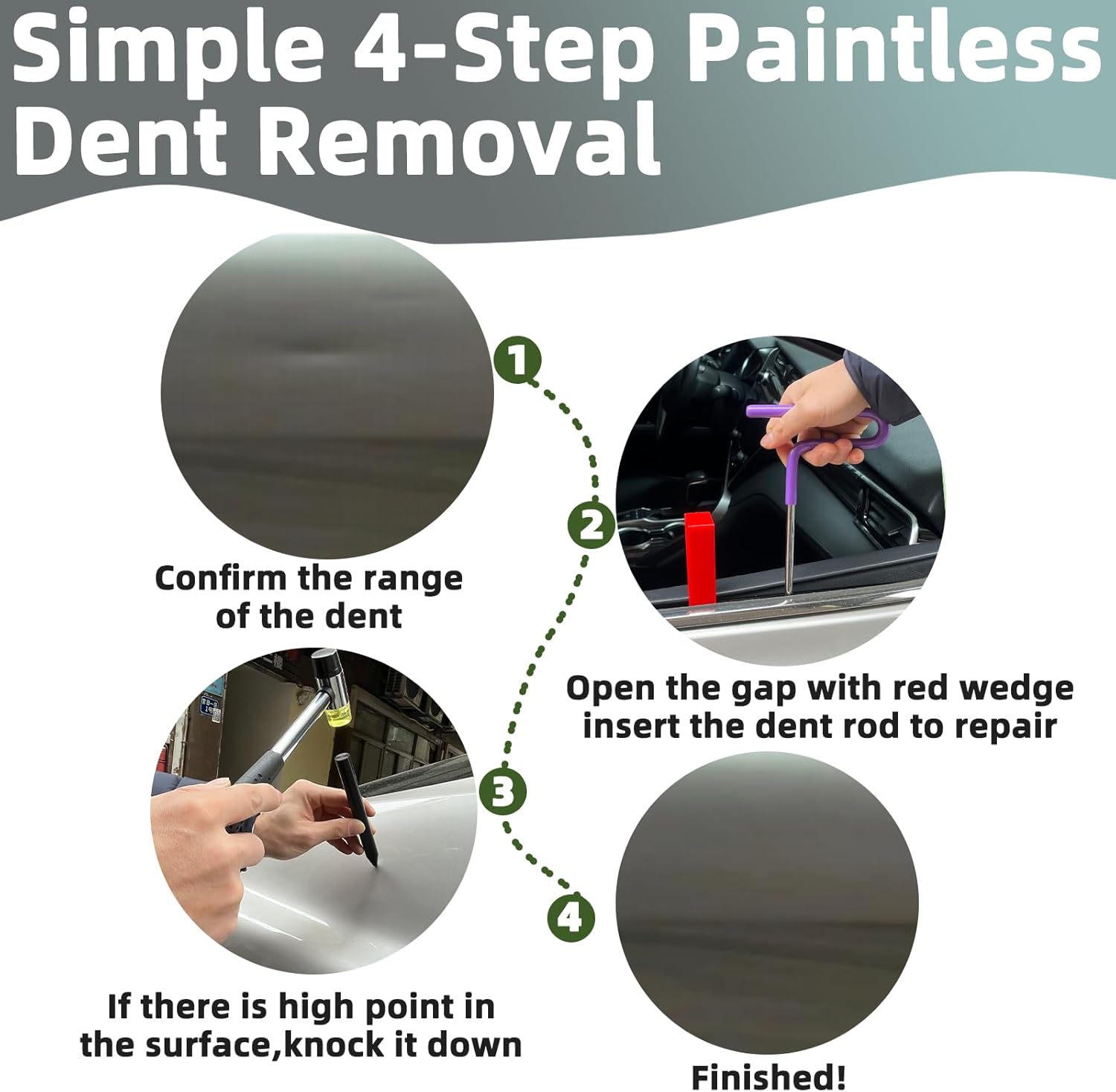 Simple 4-Step Paintless Dent Removal

1

Confirm the range of the dent

2

Open the gap with red wedge insert the dent rod to repair

3

If there is high point in the surface,knock it down

4

Finished!