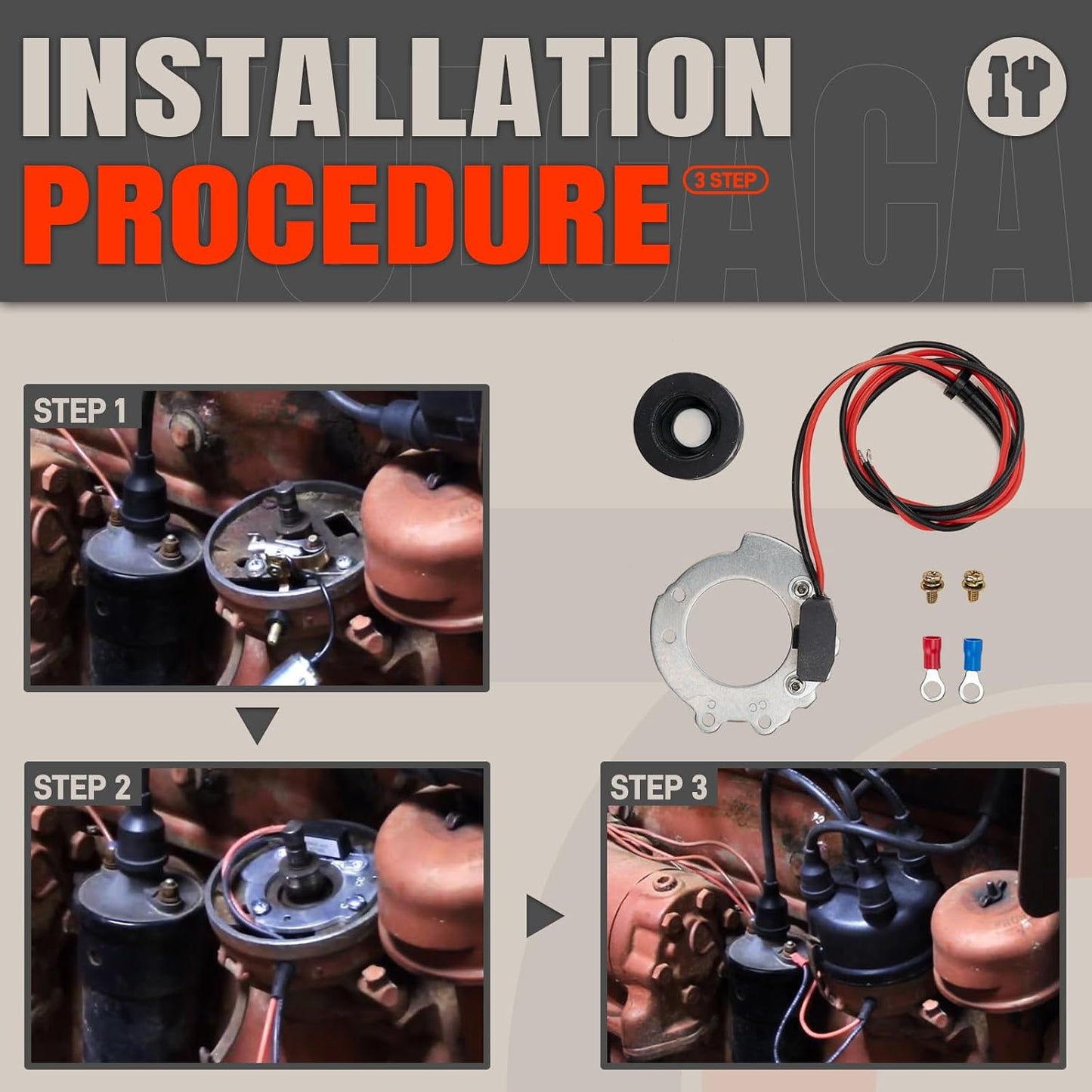 INSTALLATION

PROCEDURE

3 STEP

STEP 1

STEP 2

STEP 3