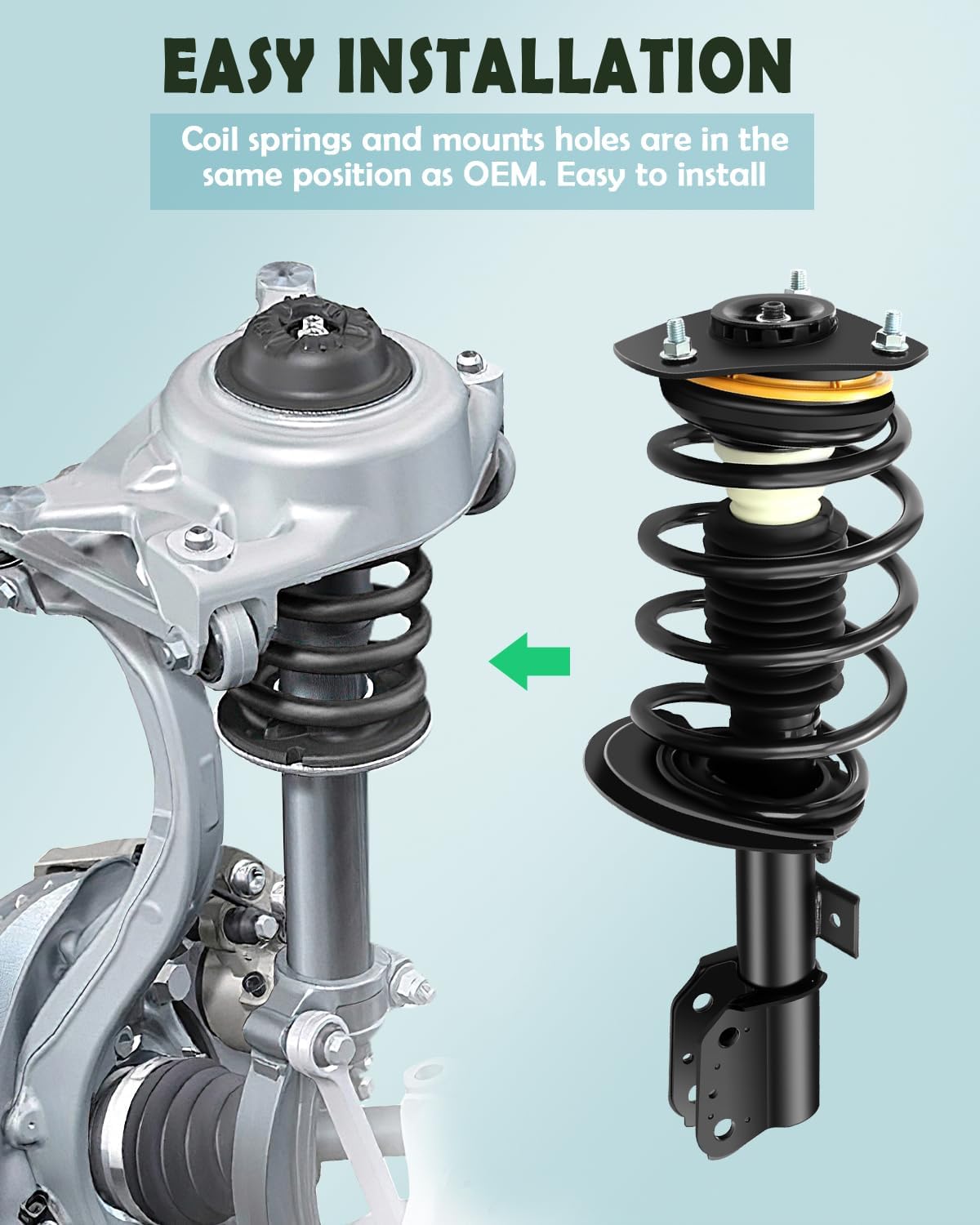 EASY INSTALLATION

Coil springs and mounts holes are in the same position as OEM. Easy to install