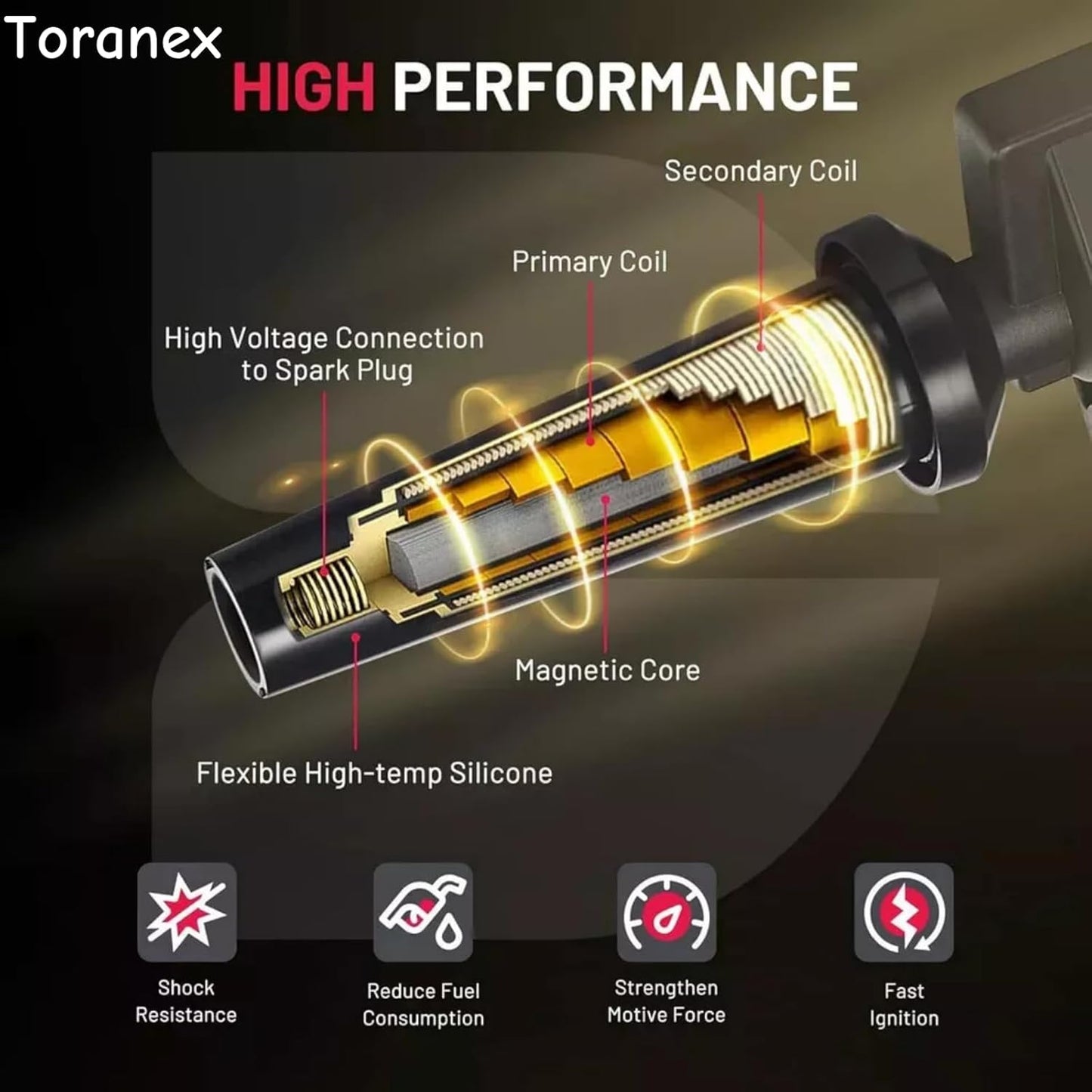 Toranex

HIGH PERFORMANCE

Secondary Coil

Primary Coil

High Voltage Connection to Spark Plug

Magnetic Core

Flexible High-temp Silicone

Shock Resistance

Reduce Fuel Consumption

Strengthen Motive Force

Fast Ignition