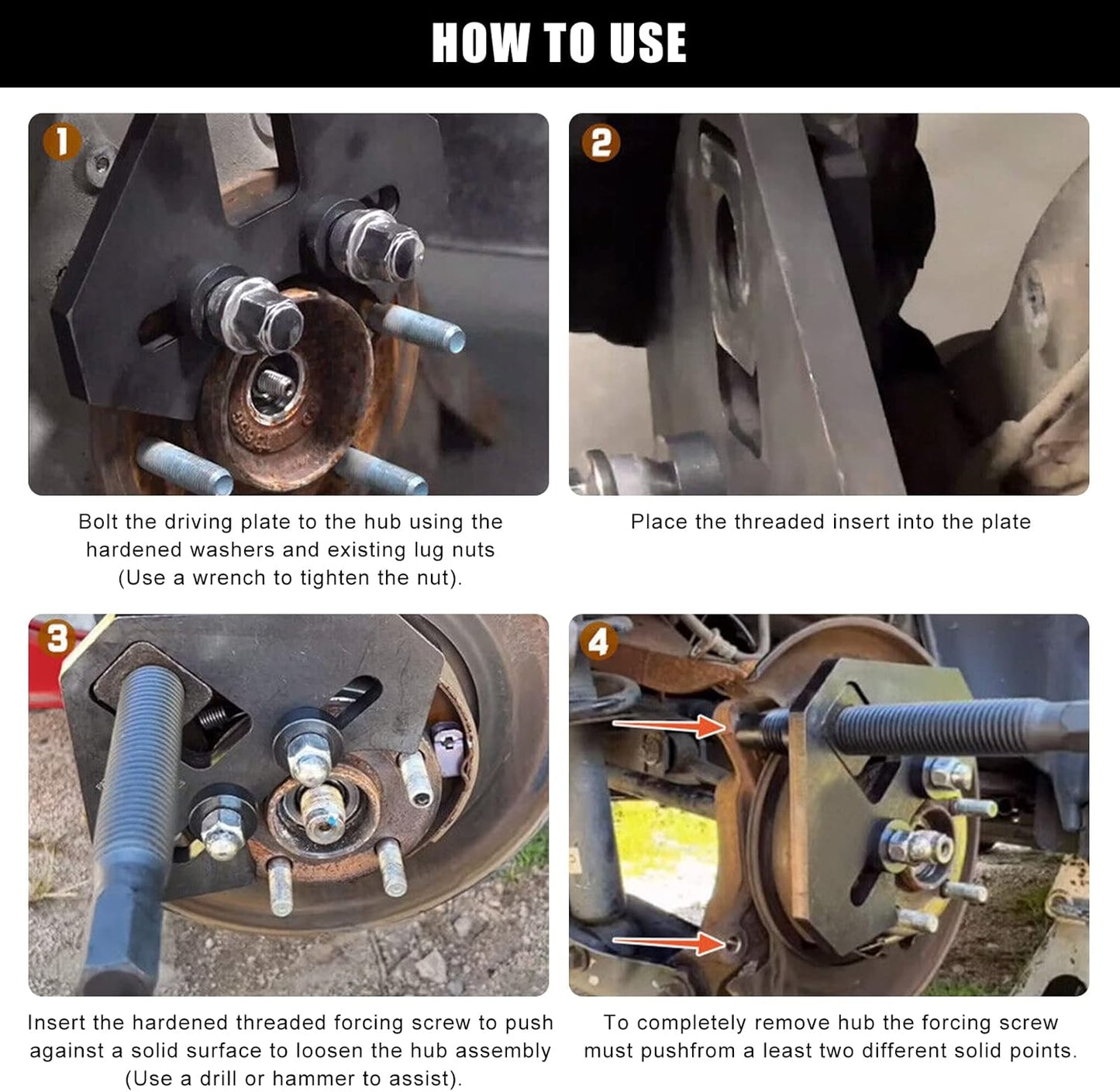 HOW TO USE

1

Bolt the driving plate to the hub using the hardened washers and existing lug nuts (Use a wrench to tighten the nut).

2

Place the threaded insert into the plate

3

Insert the hardened threaded forcing screw to push against a solid surface to loosen the hub assembly (Use a drill or hammer to assist).

4

To completely remove hub the forcing screw must pushfrom a least two different solid points.