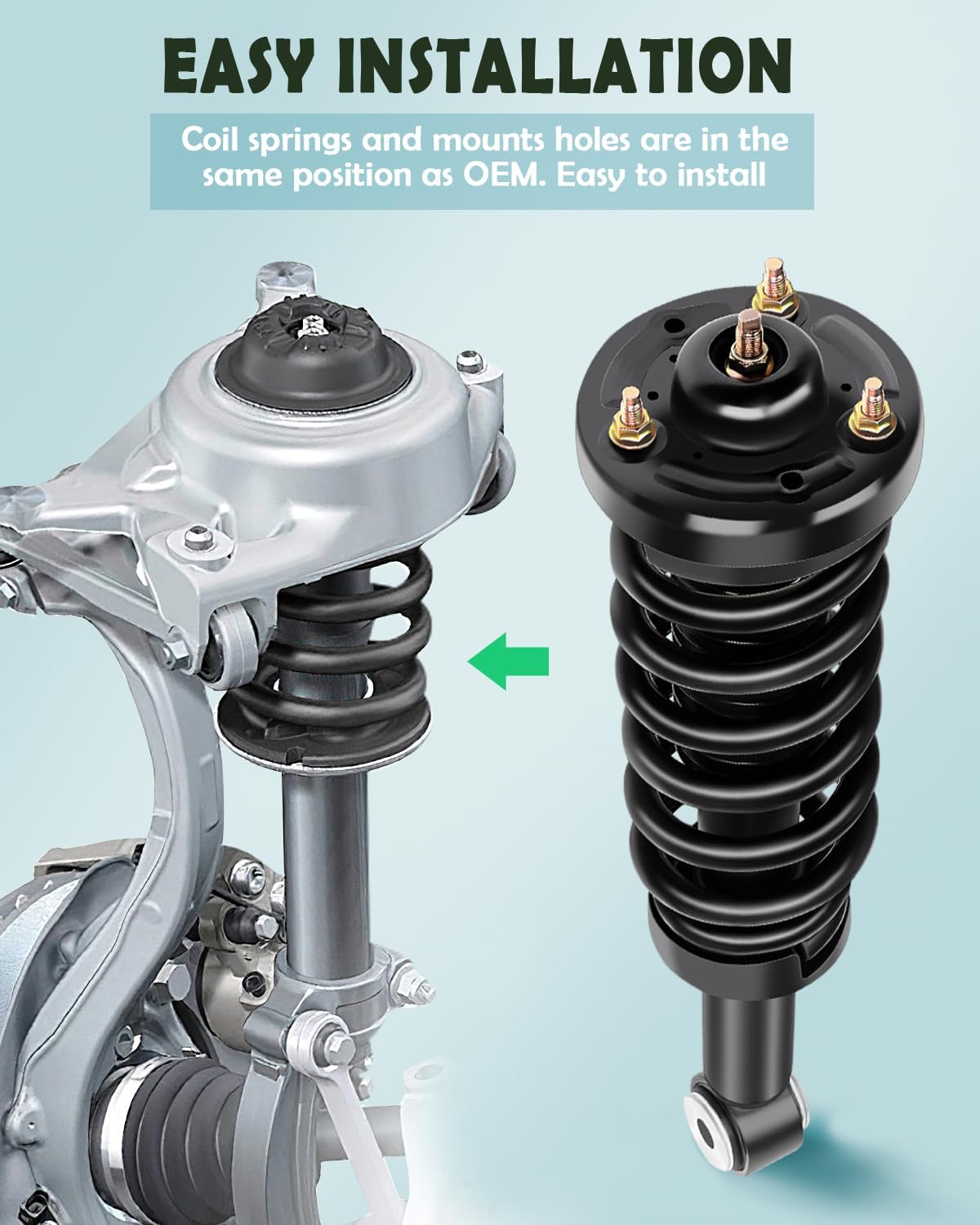 EASY INSTALLATION

Coil springs and mounts holes are in the same position as OEM. Easy to install