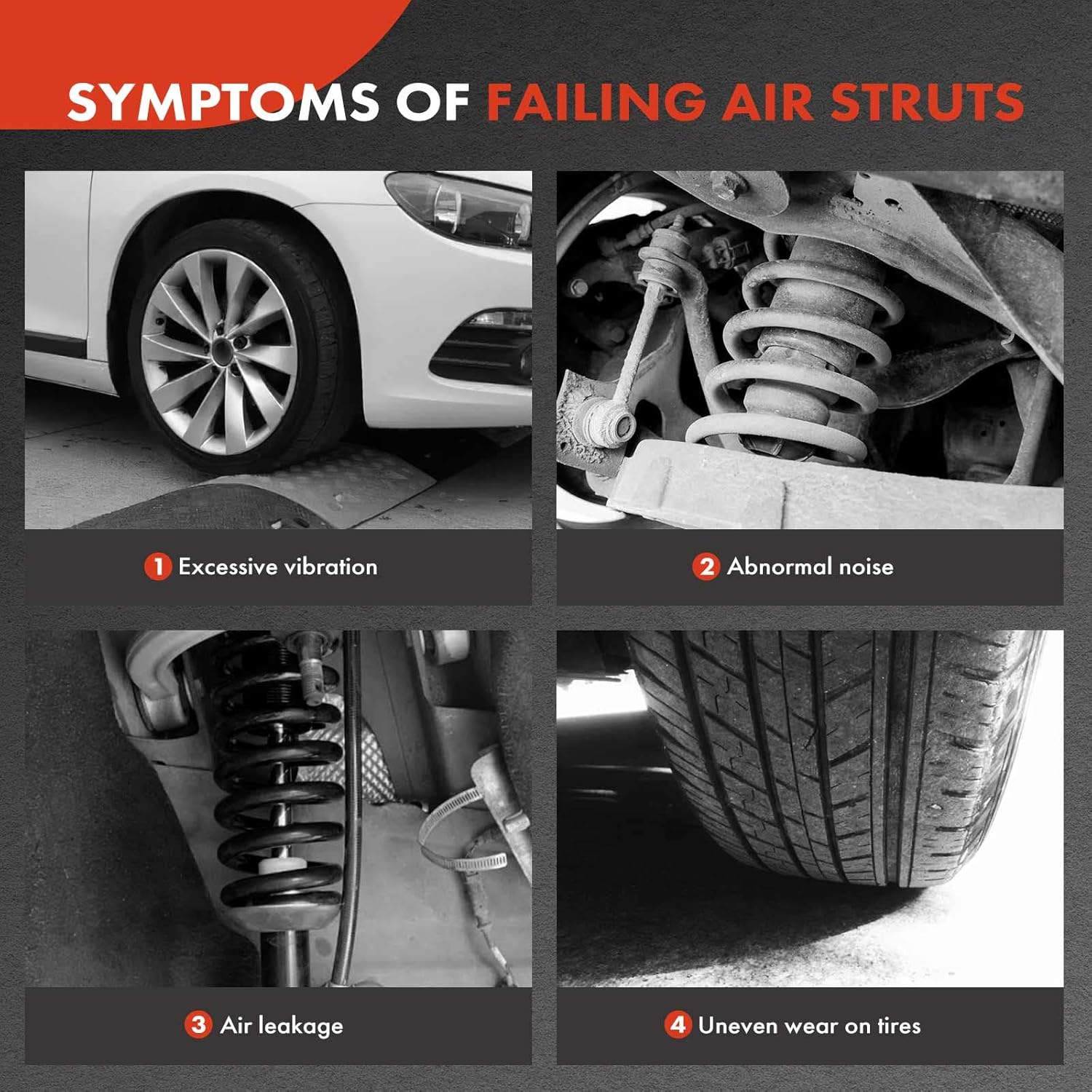 SYMPTOMS OF FAILING AIR STRUTS

1 Excessive vibration

2 Abnormal noise

3 Air leakage

4 Uneven wear on tires