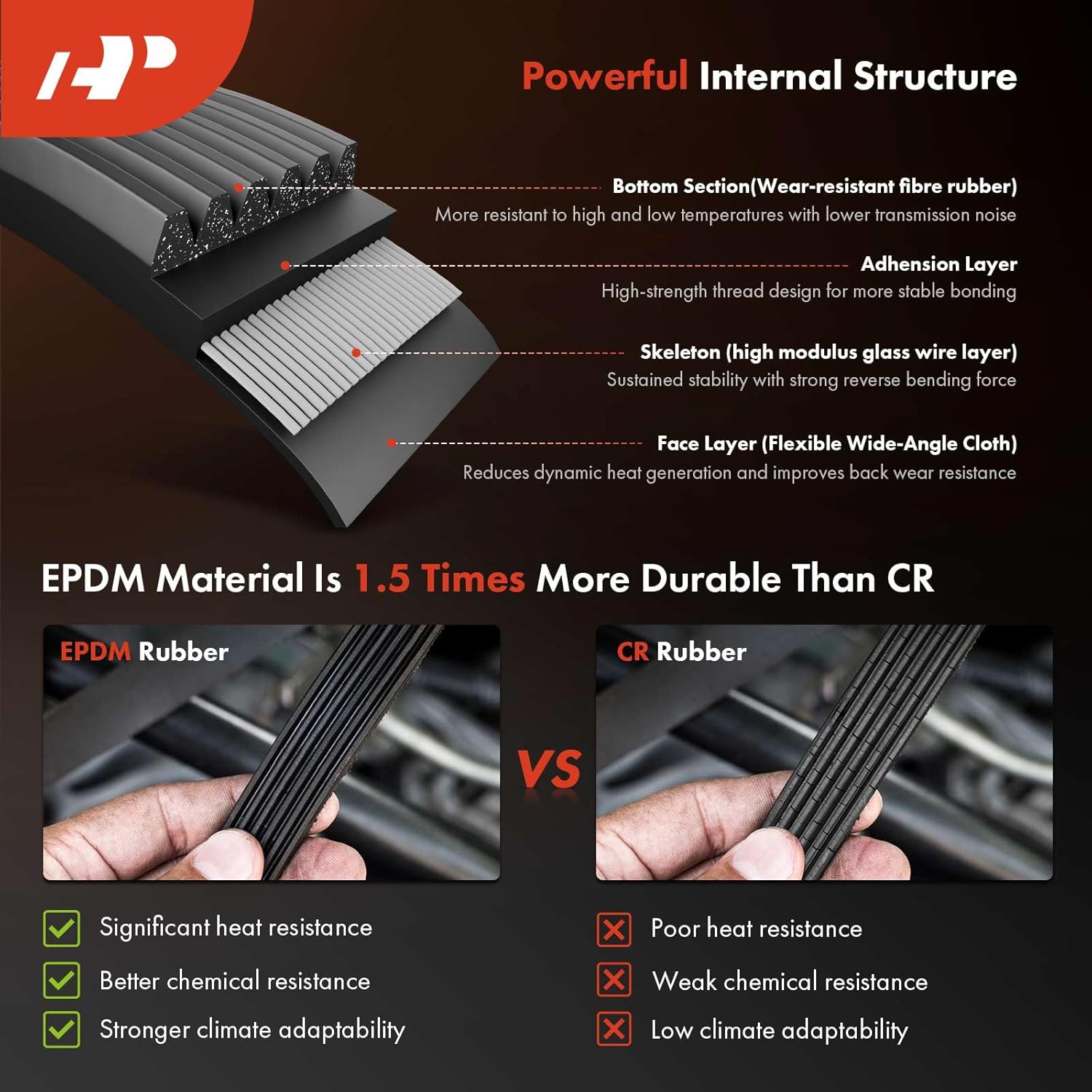 Powerful Internal Structure

Bottom Section(Wear-resistant fibre rubber)
More resistant to high and low temperatures with lower transmission noise

Adhension Layer
High-strength thread design for more stable bonding

Skeleton (high modulus glass wire layer)
Sustained stability with strong reverse bending force

Face Layer (Flexible Wide-Angle Cloth)
Reduces dynamic heat generation and improves back wear resistance

EPDM Material Is 1.5 Times More Durable Than CR

EPDM Rubber

VS

CR Rubber

Significant heat resistance
Better chemical resistance
Stronger climate adaptability

Poor heat resistance
Weak chemical resistance
Low climate adaptability