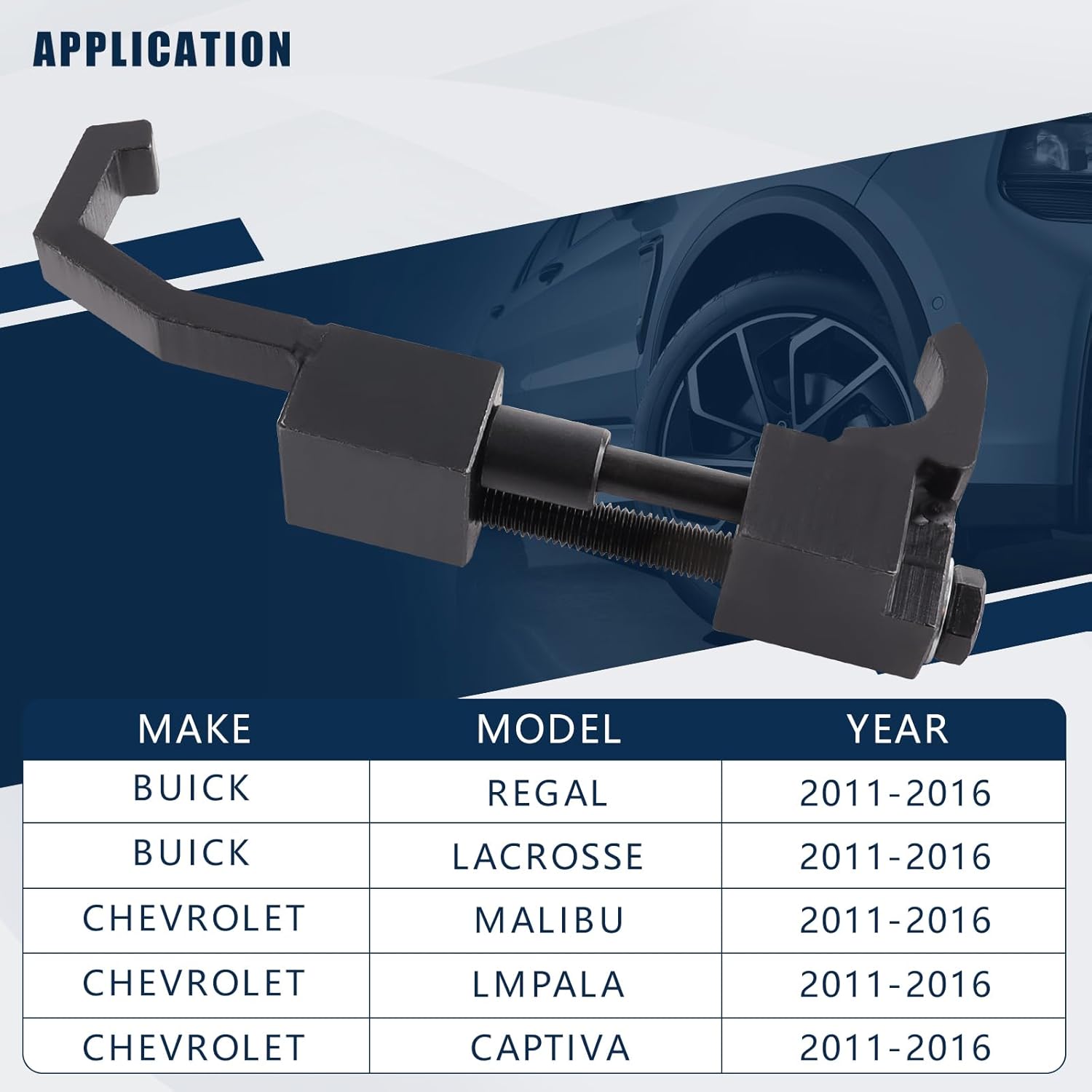 APPLICATION

| MAKE | MODEL | YEAR |
|---|---|---|
| BUICK | REGAL | 2011-2016 |
| BUICK | LACROSSE | 2011-2016 |
| CHEVROLET | MALIBU | 2011-2016 |
| CHEVROLET | LMPALA | 2011-2016 |
| CHEVROLET | CAPTIVA | 2011-2016 |