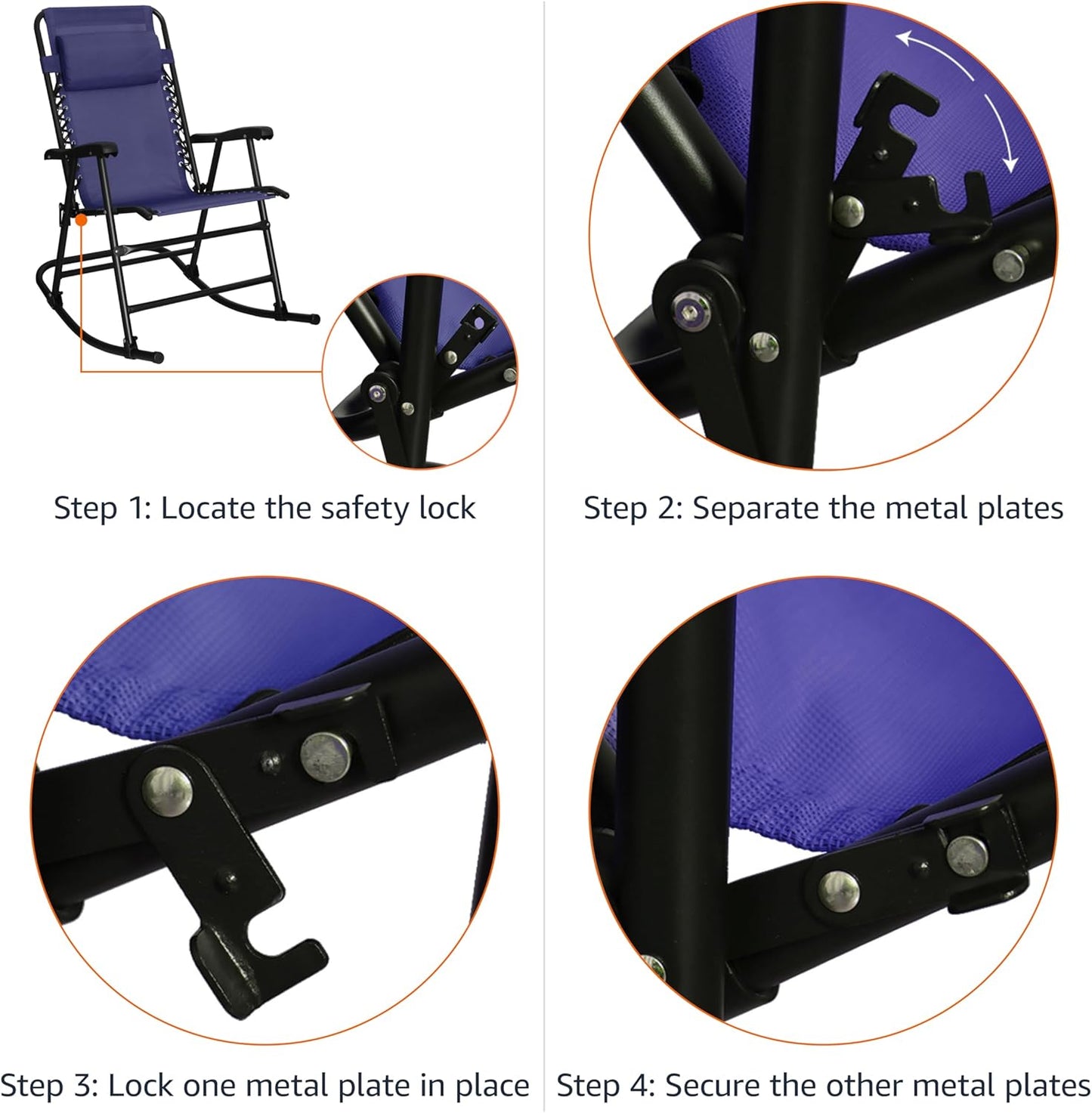 Step 1: Locate the safety lock

Step 2: Separate the metal plates

Step 3: Lock one metal plate in place

Step 4: Secure the other metal plates