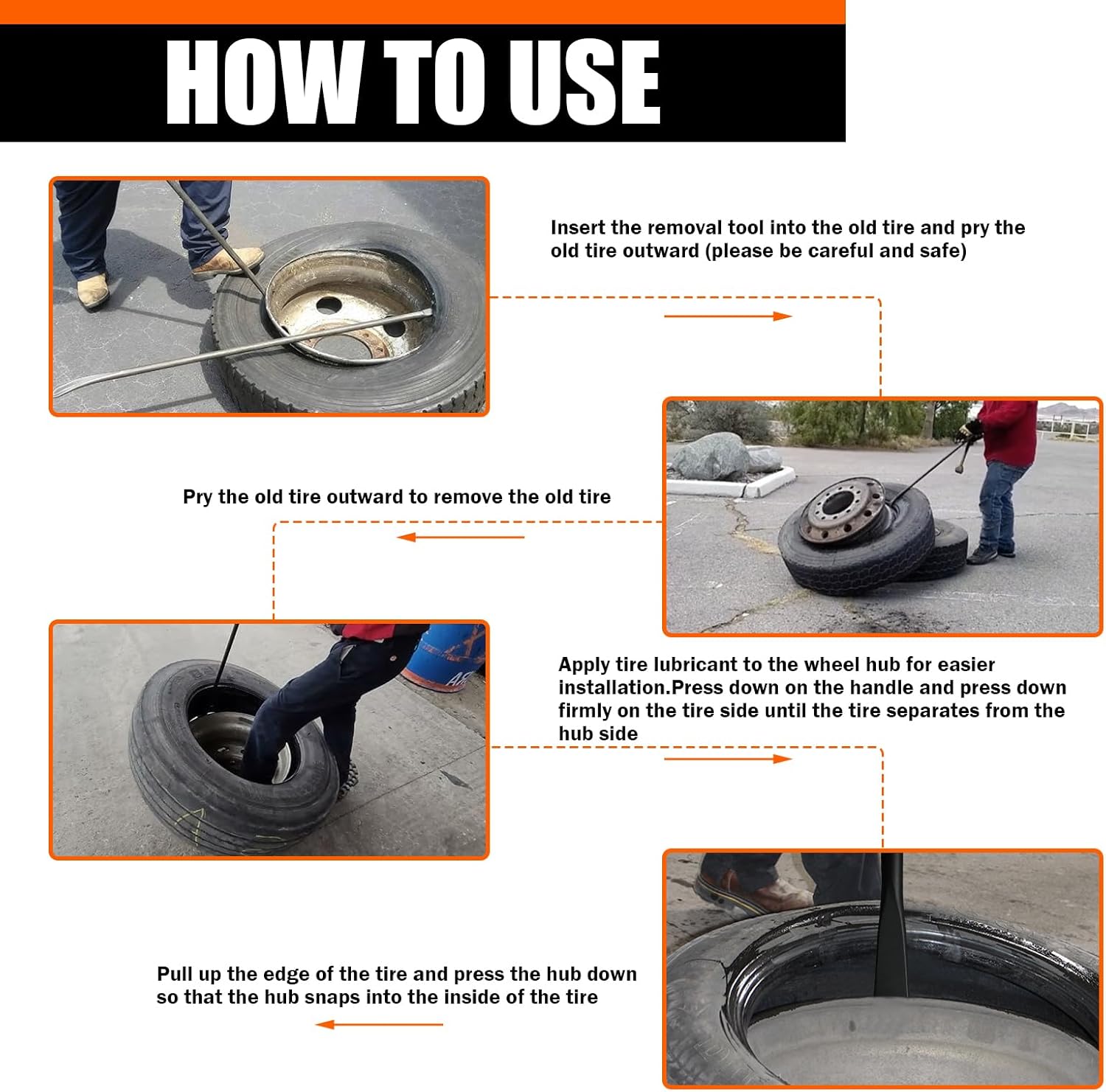 HOW TO USE

Insert the removal tool into the old tire and pry the old tire outward (please be careful and safe)

Pry the old tire outward to remove the old tire

Apply tire lubricant to the wheel hub for easier installation.Press down on the handle and press down firmly on the tire side until the tire separates from the hub side

Pull up the edge of the tire and press the hub down so that the hub snaps into the inside of the tire