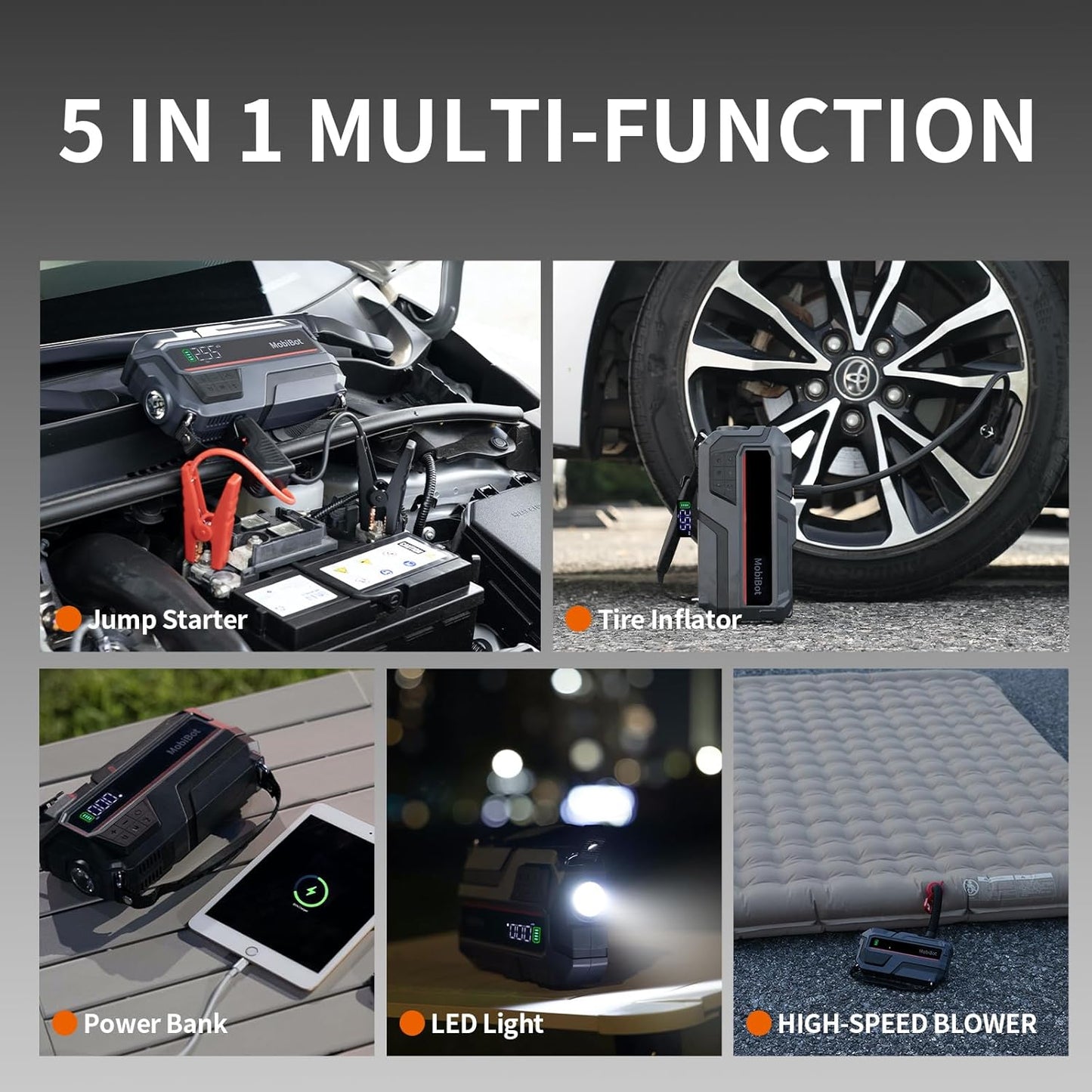 5 IN 1 MULTI-FUNCTION

MobiBot

Jump Starter

MobiBot

Tire Inflator

MobiBot

Power Bank

LED Light

MobiBot

HIGH-SPEED BLOWER